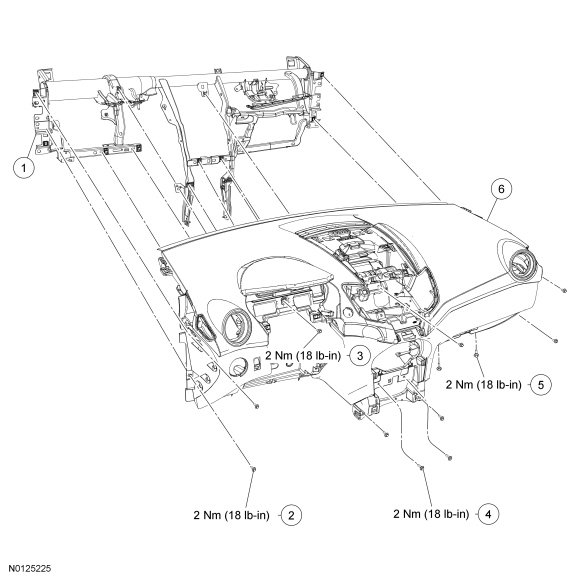 1

6

2 Nm (18 lb-in) 3

2 Nm (18 lb-in) 5

2 Nm (18 lb-in) 2

2 Nm (18 lb-in) 4

N0125225