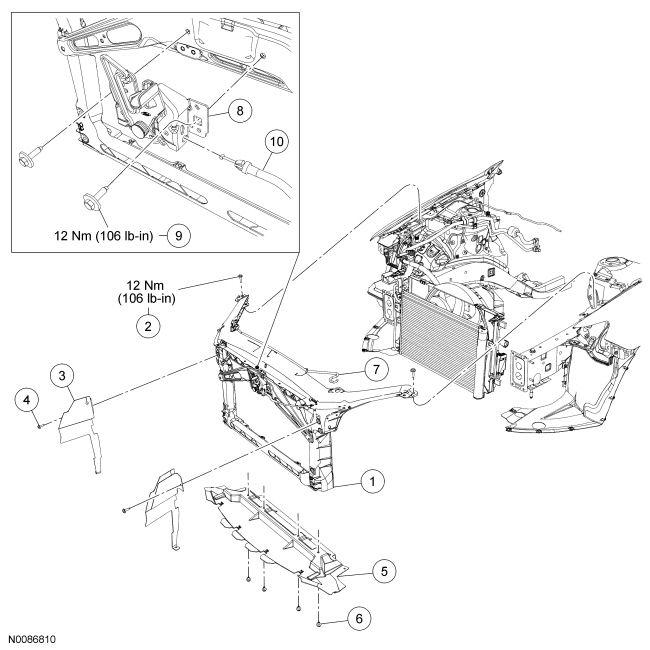 8

10

12 Nm (106 lb-in)

9

12 Nm
(106 lb-in)

2

3

4

7

1

5

6

N0086810