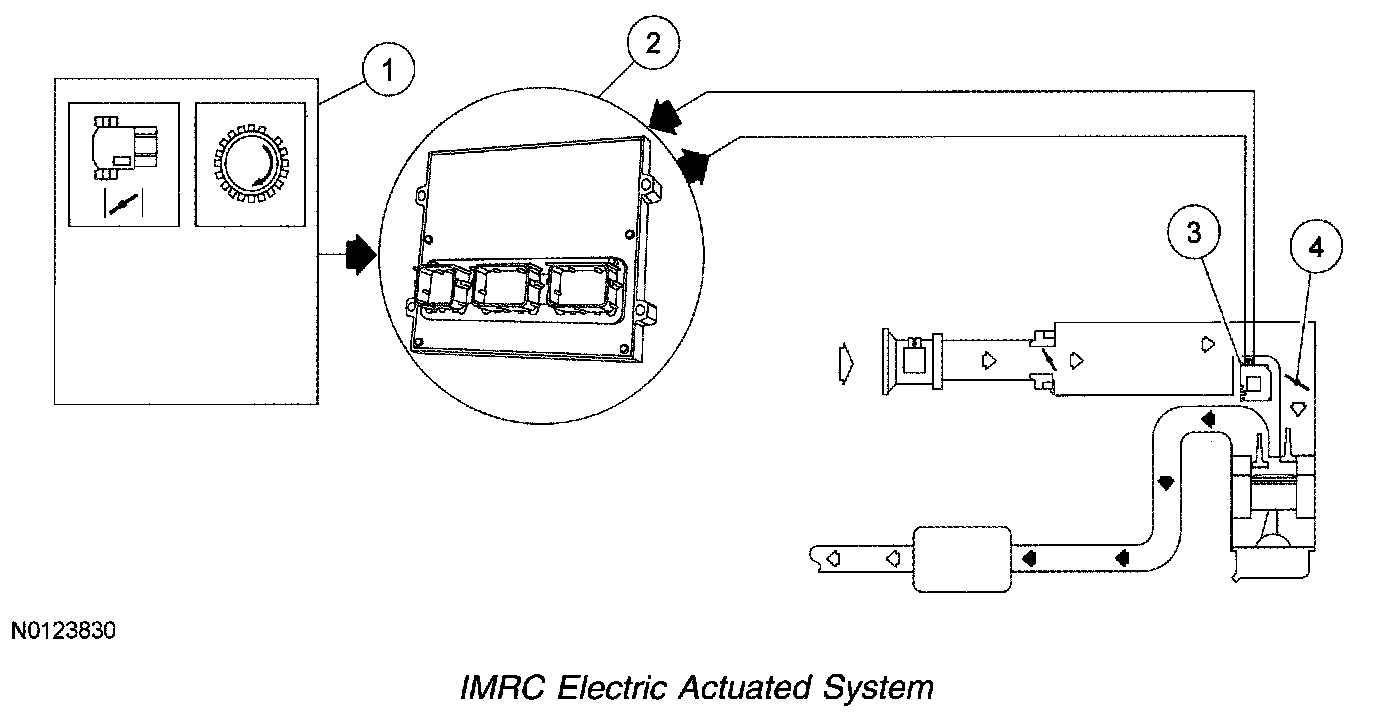 1

2

3

4

N0123830

IMRC Electric Actuated System