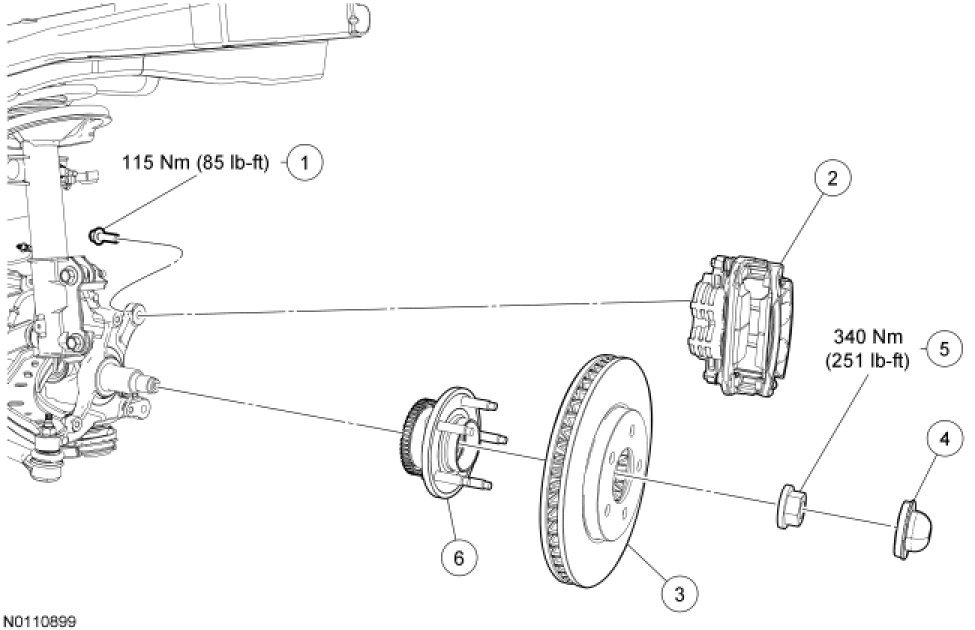 115 Nm (85 lb-ft) 1

2

340 Nm (251 lb-ft) 5

4

6

3

N0110899