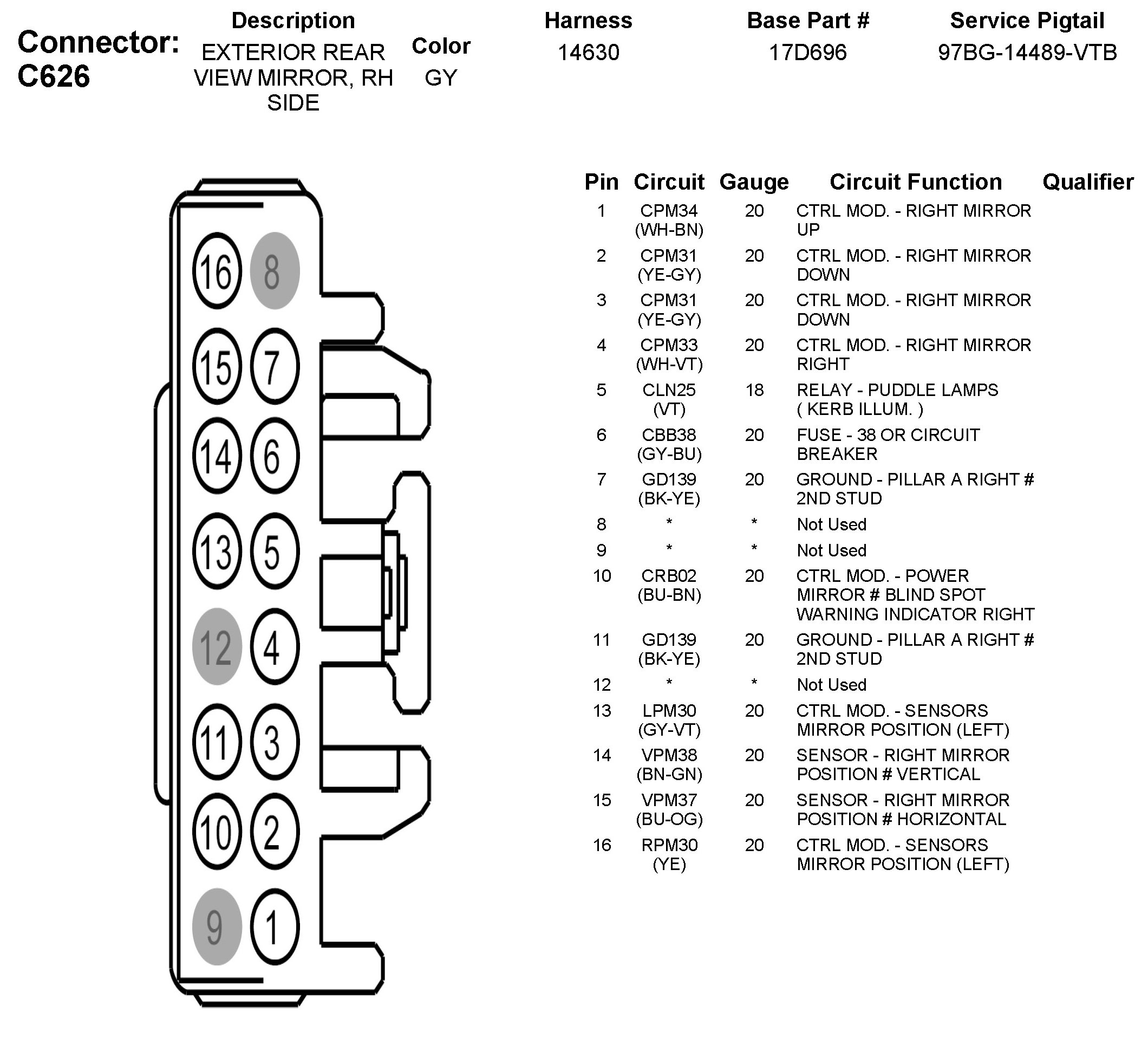 Connector: C626

| Description | Color | Harness | Base Part # | Service Pigtail |
|---|---|---|---|---|
| EXTERIOR REAR VIEW MIRROR, RH SIDE | GY | 14630 | 17D696 | 97BG-14489-VTB |

16 8
15 7
14 6
13 5
12 4
11 3
10 2
9 1

| Pin | Circuit | Gauge | Circuit Function | Qualifier |
|---|---|---|---|---|
| 1 | CPM34 (WH-BN) | 20 | CTRL MOD. - RIGHT MIRROR UP | |
| 2 | CPM31 (YE-GY) | 20 | CTRL MOD. - RIGHT MIRROR DOWN | |
| 3 | CPM31 (YE-GY) | 20 | CTRL MOD. - RIGHT MIRROR DOWN | |
| 4 | CPM33 (WH-VT) | 20 | CTRL MOD. - RIGHT MIRROR RIGHT | |
| 5 | CLN25 (VT) | 18 | RELAY - PUDDLE LAMPS ( KERB ILLUM. ) | |
| 6 | CBB38 (GY-BU) | 20 | FUSE - 38 OR CIRCUIT BREAKER | |
| 7 | GD139 (BK-YE) | 20 | GROUND - PILLAR A RIGHT # 2ND STUD | |
| 8 | * | * | Not Used | |
| 9 | * | * | Not Used | |
| 10 | CRB02 (BU-BN) | 20 | CTRL MOD. - POWER MIRROR # BLIND SPOT WARNING INDICATOR RIGHT | |
| 11 | GD139 (BK-YE) | 20 | GROUND - PILLAR A RIGHT # 2ND STUD | |
| 12 | * | * | Not Used | |
| 13 | LPM30 (GY-VT) | 20 | CTRL MOD. - SENSORS MIRROR POSITION (LEFT) | |
| 14 | VPM38 (BN-GN) | 20 | SENSOR - RIGHT MIRROR POSITION # VERTICAL | |
| 15 | VPM37 (BU-OG) | 20 | SENSOR - RIGHT MIRROR POSITION # HORIZONTAL | |
| 16 | RPM30 (YE) | 20 | CTRL MOD. - SENSORS MIRROR POSITION (LEFT) | |