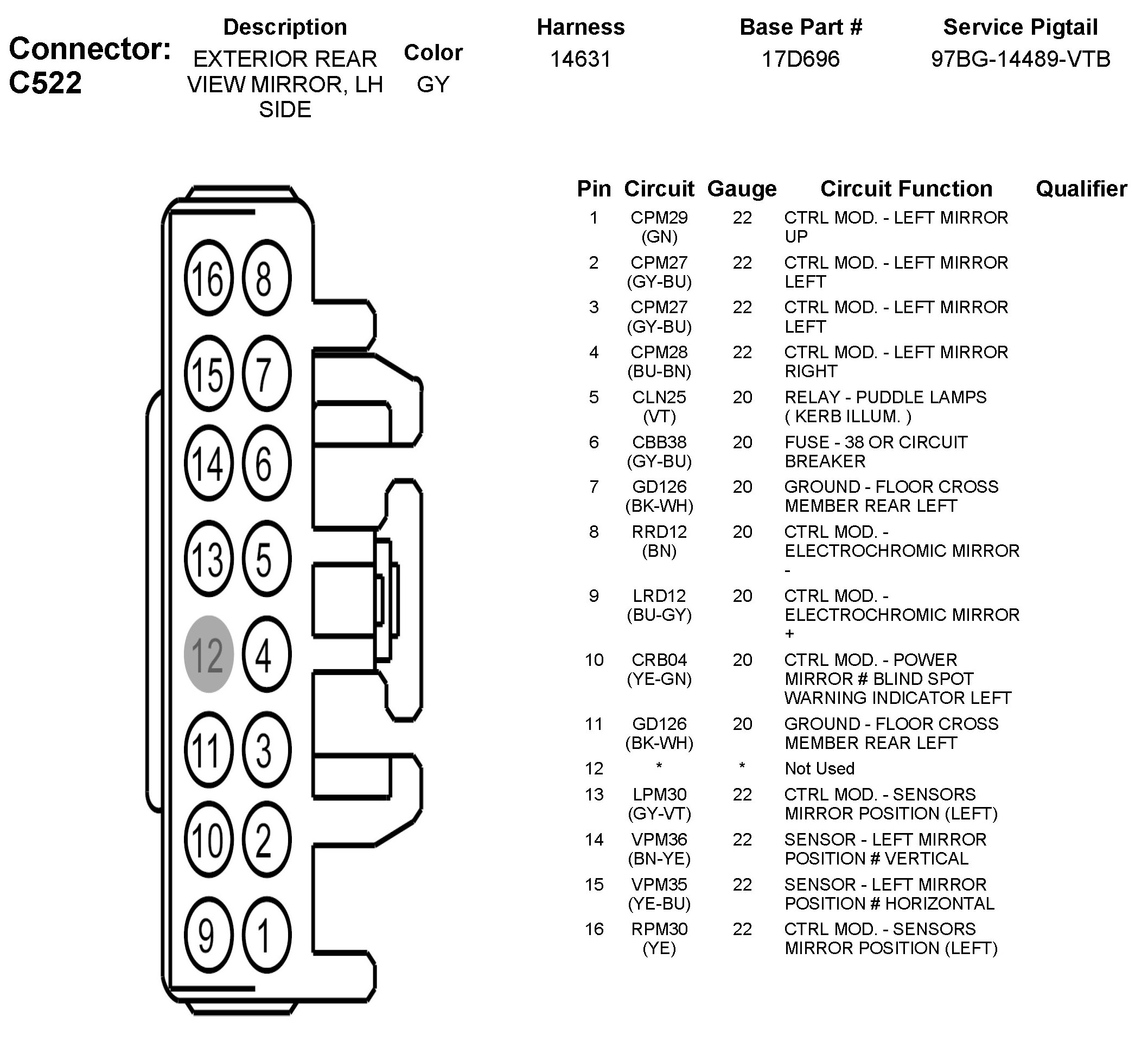 Connector: C522

| Description | Color | Harness | Base Part # | Service Pigtail |
|---|---|---|---|---|
| EXTERIOR REAR VIEW MIRROR, LH SIDE | GY | 14631 | 17D696 | 97BG-14489-VTB |

16 8
15 7
14 6
13 5
12 4
11 3
10 2
9 1

| Pin | Circuit | Gauge | Circuit Function | Qualifier |
|---|---|---|---|---|
| 1 | CPM29 (GN) | 22 | CTRL MOD. - LEFT MIRROR UP | |
| 2 | CPM27 (GY-BU) | 22 | CTRL MOD. - LEFT MIRROR LEFT | |
| 3 | CPM27 (GY-BU) | 22 | CTRL MOD. - LEFT MIRROR LEFT | |
| 4 | CPM28 (BU-BN) | 22 | CTRL MOD. - LEFT MIRROR RIGHT | |
| 5 | CLN25 (VT) | 20 | RELAY - PUDDLE LAMPS ( KERB ILLUM. ) | |
| 6 | CBB38 (GY-BU) | 20 | FUSE - 38 OR CIRCUIT BREAKER | |
| 7 | GD126 (BK-WH) | 20 | GROUND - FLOOR CROSS MEMBER REAR LEFT | |
| 8 | RRD12 (BN) | 20 | CTRL MOD. - ELECTROCHROMIC MIRROR - | |
| 9 | LRD12 (BU-GY) | 20 | CTRL MOD. - ELECTROCHROMIC MIRROR + | |
| 10 | CRB04 (YE-GN) | 20 | CTRL MOD. - POWER MIRROR # BLIND SPOT WARNING INDICATOR LEFT | |
| 11 | GD126 (BK-WH) | 20 | GROUND - FLOOR CROSS MEMBER REAR LEFT | |
| 12 | * | * | Not Used | |
| 13 | LPM30 (GY-VT) | 22 | CTRL MOD. - SENSORS MIRROR POSITION (LEFT) | |
| 14 | VPM36 (BN-YE) | 22 | SENSOR - LEFT MIRROR POSITION # VERTICAL | |
| 15 | VPM35 (YE-BU) | 22 | SENSOR - LEFT MIRROR POSITION # HORIZONTAL | |
| 16 | RPM30 (YE) | 22 | CTRL MOD. - SENSORS MIRROR POSITION (LEFT) | |