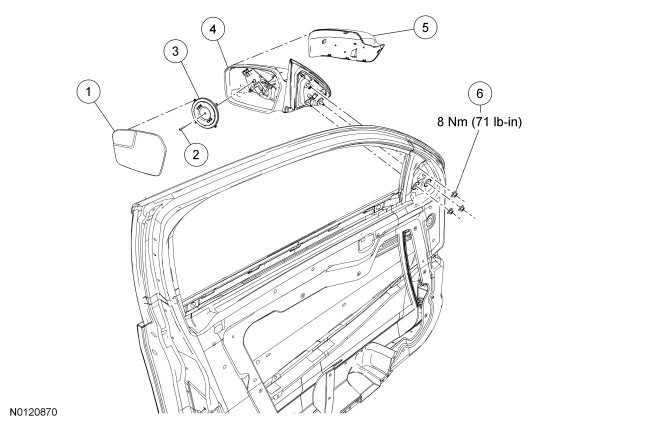 4
5
3
1
6
8 Nm (71 lb-in)
2
N0120870