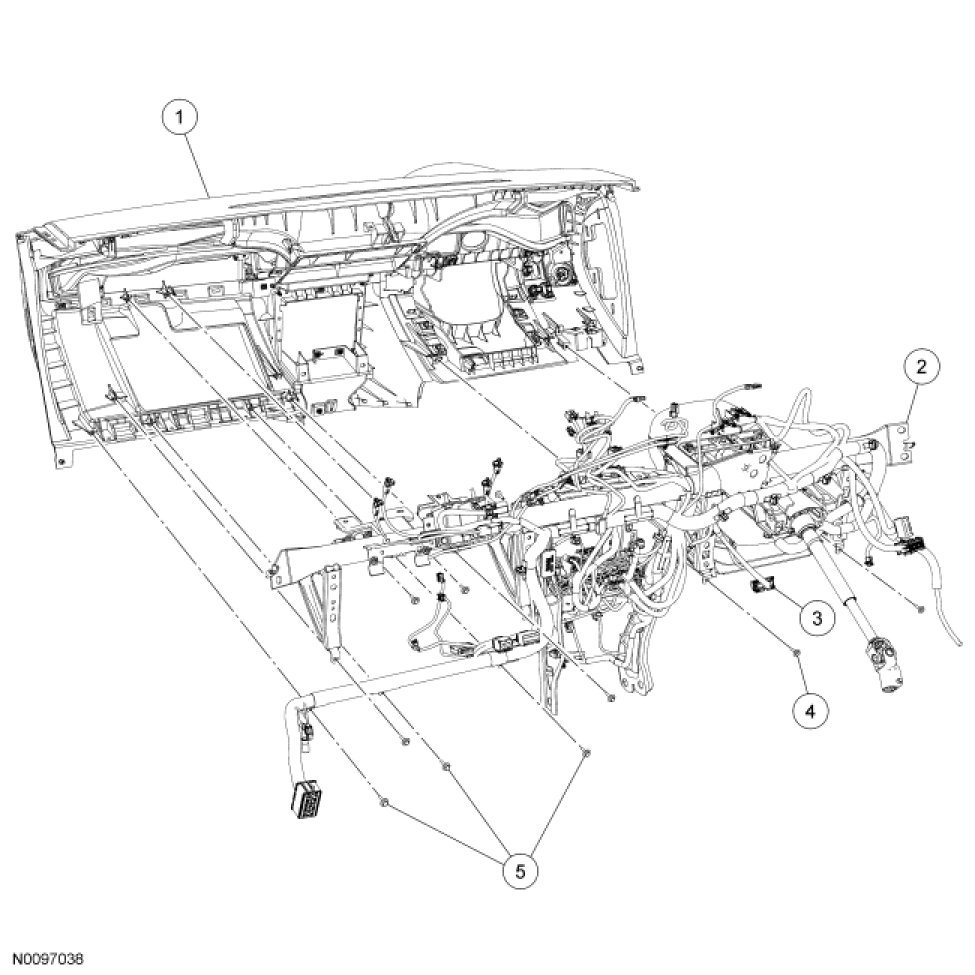 1
2
3
4
5
N0097038