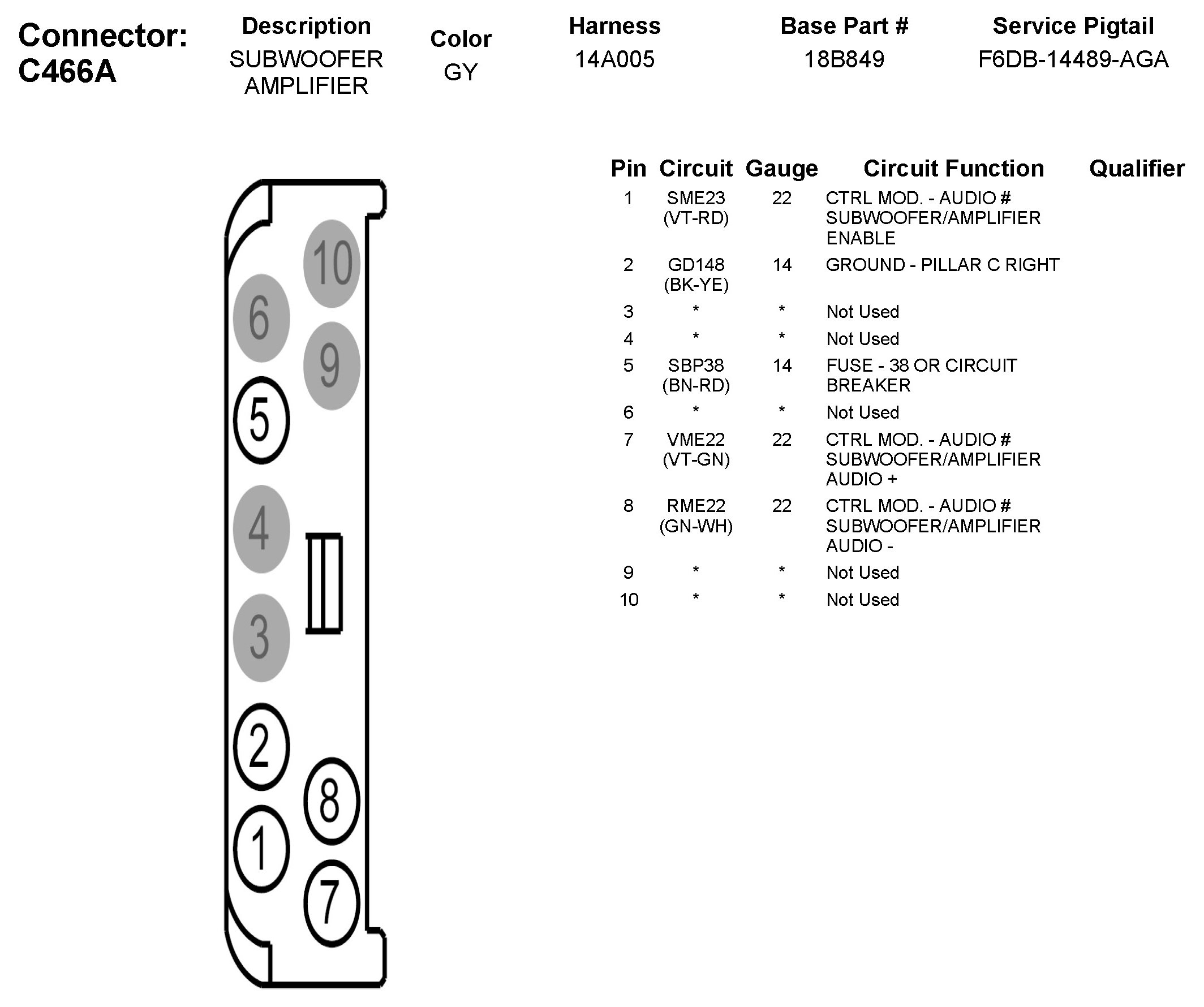 Connector: C466A

| Description | Color | Harness | Base Part # | Service Pigtail |
|---|---|---|---|---|
| SUBWOOFER AMPLIFIER | GY | 14A005 | 18B849 | F6DB-14489-AGA |

10
6
9
5
4
3
2
8
1
7

| Pin | Circuit | Gauge | Circuit Function | Qualifier |
|---|---|---|---|---|
| 1 | SME23 (VT-RD) | 22 | CTRL MOD. - AUDIO # SUBWOOFER/AMPLIFIER ENABLE | |
| 2 | GD148 (BK-YE) | 14 | GROUND - PILLAR C RIGHT | |
| 3 | * | * | Not Used | |
| 4 | * | * | Not Used | |
| 5 | SBP38 (BN-RD) | 14 | FUSE - 38 OR CIRCUIT BREAKER | |
| 6 | * | * | Not Used | |
| 7 | VME22 (VT-GN) | 22 | CTRL MOD. - AUDIO # SUBWOOFER/AMPLIFIER AUDIO + | |
| 8 | RME22 (GN-WH) | 22 | CTRL MOD. - AUDIO # SUBWOOFER/AMPLIFIER AUDIO - | |
| 9 | * | * | Not Used | |
| 10 | * | * | Not Used | |