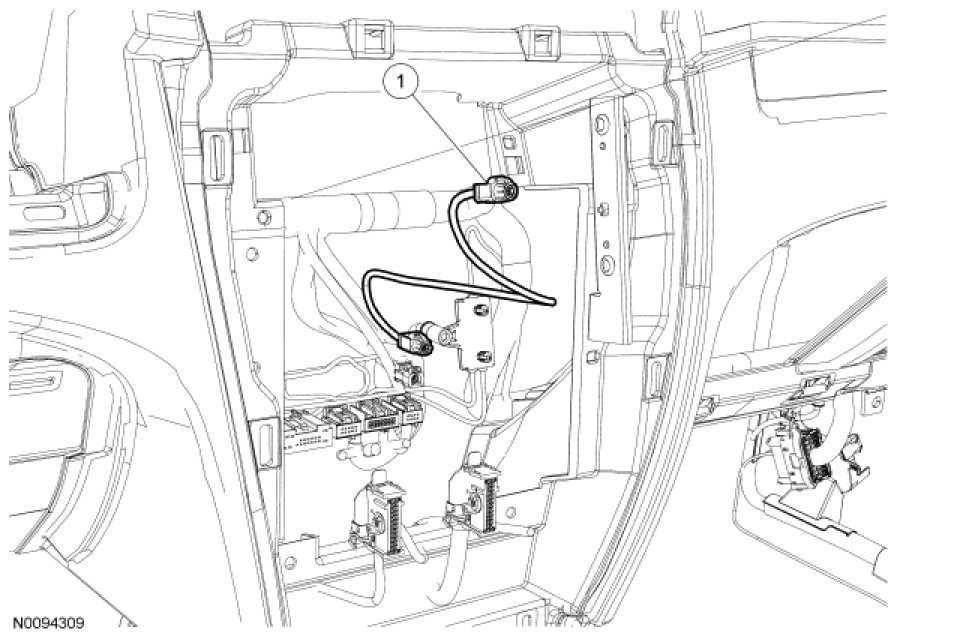 1

N0094309