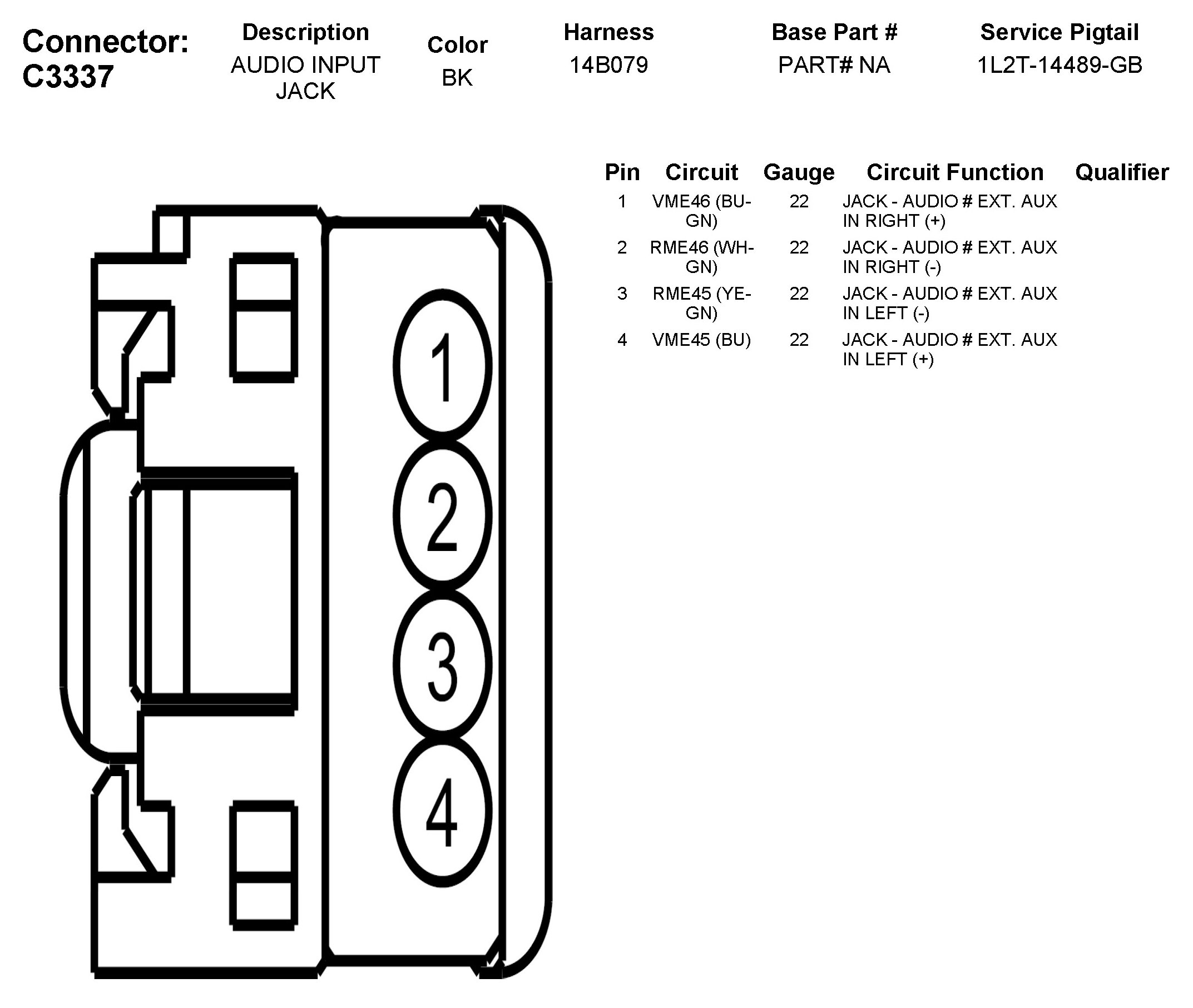 Connector: C3337

| Description | Color | Harness | Base Part # | Service Pigtail |
|---|---|---|---|---|
| AUDIO INPUT JACK | BK | 14B079 | PART# NA | 1L2T-14489-GB |

| Pin | Circuit | Gauge | Circuit Function | Qualifier |
|---|---|---|---|---|
| 1 | VME46 (BU-GN) | 22 | JACK - AUDIO # EXT. AUX IN RIGHT (+) | |
| 2 | RME46 (WH-GN) | 22 | JACK - AUDIO # EXT. AUX IN RIGHT (-) | |
| 3 | RME45 (YE-GN) | 22 | JACK - AUDIO # EXT. AUX IN LEFT (-) | |
| 4 | VME45 (BU) | 22 | JACK - AUDIO # EXT. AUX IN LEFT (+) | |

1
2
3
4