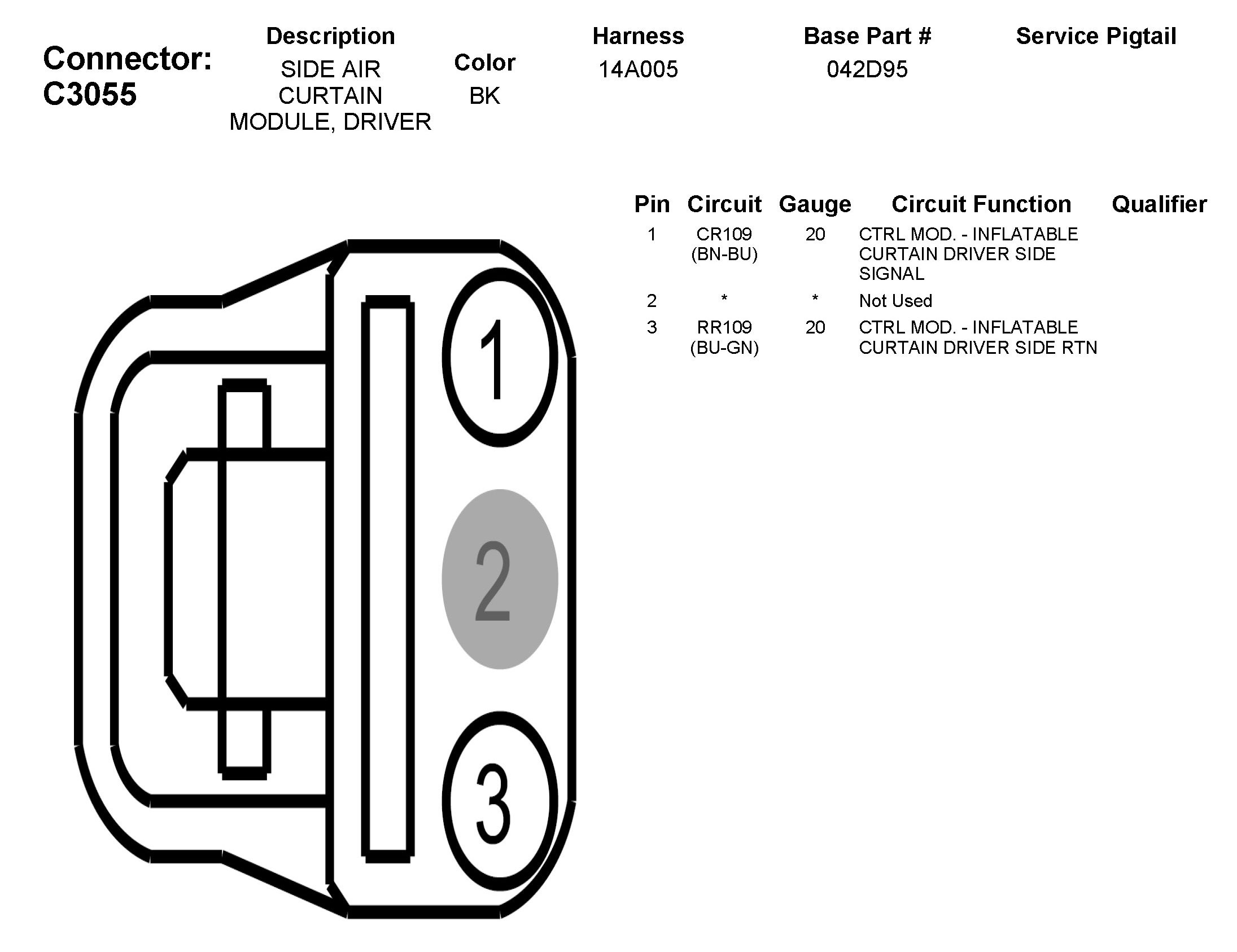 Connector: C3055

| Description | Color | Harness | Base Part # | Service Pigtail |
|---|---|---|---|---|
| SIDE AIR CURTAIN MODULE, DRIVER | BK | 14A005 | 042D95 | |

| Pin | Circuit | Gauge | Circuit Function | Qualifier |
|---|---|---|---|---|
| 1 | CR109 (BN-BU) | 20 | CTRL MOD. - INFLATABLE CURTAIN DRIVER SIDE SIGNAL | |
| 2 | * | * | Not Used | |
| 3 | RR109 (BU-GN) | 20 | CTRL MOD. - INFLATABLE CURTAIN DRIVER SIDE RTN | |

1
2
3