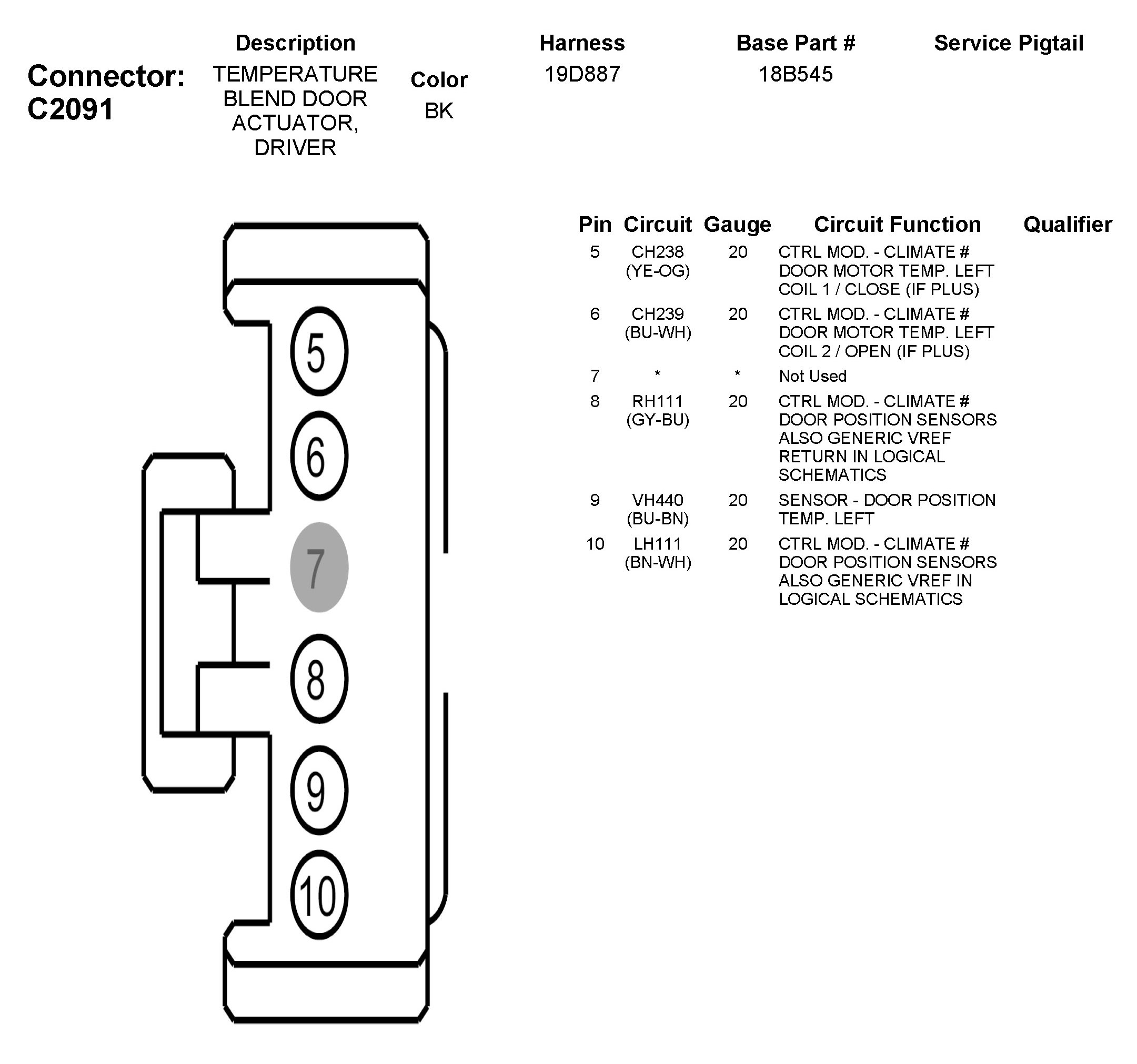 Connector: C2091

| Description | Color | Harness | Base Part # | Service Pigtail |
|---|---|---|---|---|
| TEMPERATURE BLEND DOOR ACTUATOR, DRIVER | BK | 19D887 | 18B545 | |

5
6
7
8
9
10

| Pin | Circuit | Gauge | Circuit Function | Qualifier |
|---|---|---|---|---|
| 5 | CH238 (YE-OG) | 20 | CTRL MOD. - CLIMATE # DOOR MOTOR TEMP. LEFT COIL 1 / CLOSE (IF PLUS) | |
| 6 | CH239 (BU-WH) | 20 | CTRL MOD. - CLIMATE # DOOR MOTOR TEMP. LEFT COIL 2 / OPEN (IF PLUS) | |
| 7 | * | * | Not Used | |
| 8 | RH111 (GY-BU) | 20 | CTRL MOD. - CLIMATE # DOOR POSITION SENSORS ALSO GENERIC VREF RETURN IN LOGICAL SCHEMATICS | |
| 9 | VH440 (BU-BN) | 20 | SENSOR - DOOR POSITION TEMP. LEFT | |
| 10 | LH111 (BN-WH) | 20 | CTRL MOD. - CLIMATE # DOOR POSITION SENSORS ALSO GENERIC VREF IN LOGICAL SCHEMATICS | |