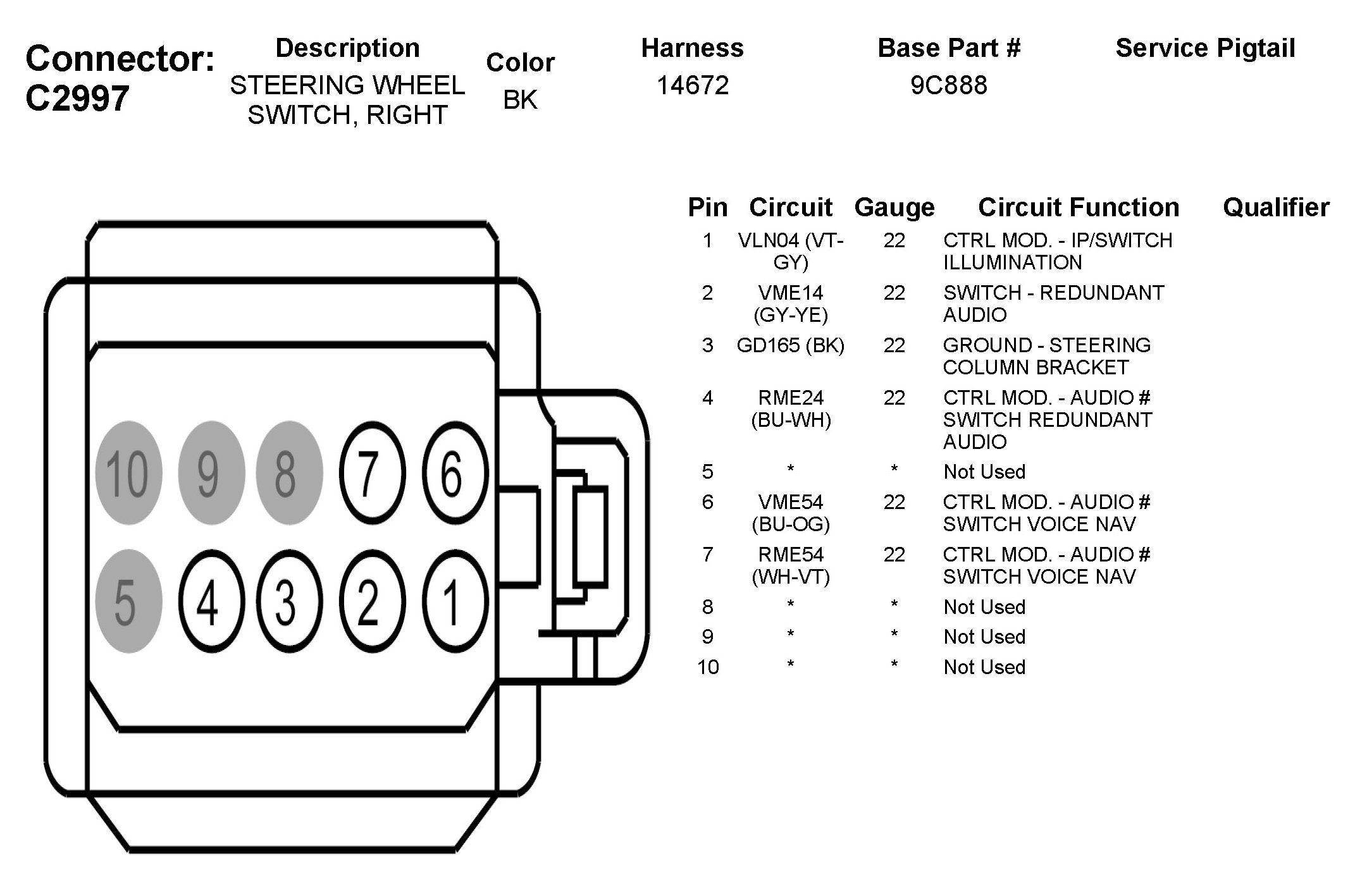 Connector: C2997

| Description | Color | Harness | Base Part # | Service Pigtail |
|---|---|---|---|---|
| STEERING WHEEL SWITCH, RIGHT | BK | 14672 | 9C888 | |

10 9 8 7 6
5 4 3 2 1

| Pin | Circuit | Gauge | Circuit Function | Qualifier |
|---|---|---|---|---|
| 1 | VLN04 (VT-GY) | 22 | CTRL MOD. - IP/SWITCH ILLUMINATION | |
| 2 | VME14 (GY-YE) | 22 | SWITCH - REDUNDANT AUDIO | |
| 3 | GD165 (BK) | 22 | GROUND - STEERING COLUMN BRACKET | |
| 4 | RME24 (BU-WH) | 22 | CTRL MOD. - AUDIO # SWITCH REDUNDANT AUDIO | |
| 5 | * | * | Not Used | |
| 6 | VME54 (BU-OG) | 22 | CTRL MOD. - AUDIO # SWITCH VOICE NAV | |
| 7 | RME54 (WH-VT) | 22 | CTRL MOD. - AUDIO # SWITCH VOICE NAV | |
| 8 | * | * | Not Used | |
| 9 | * | * | Not Used | |
| 10 | * | * | Not Used | |