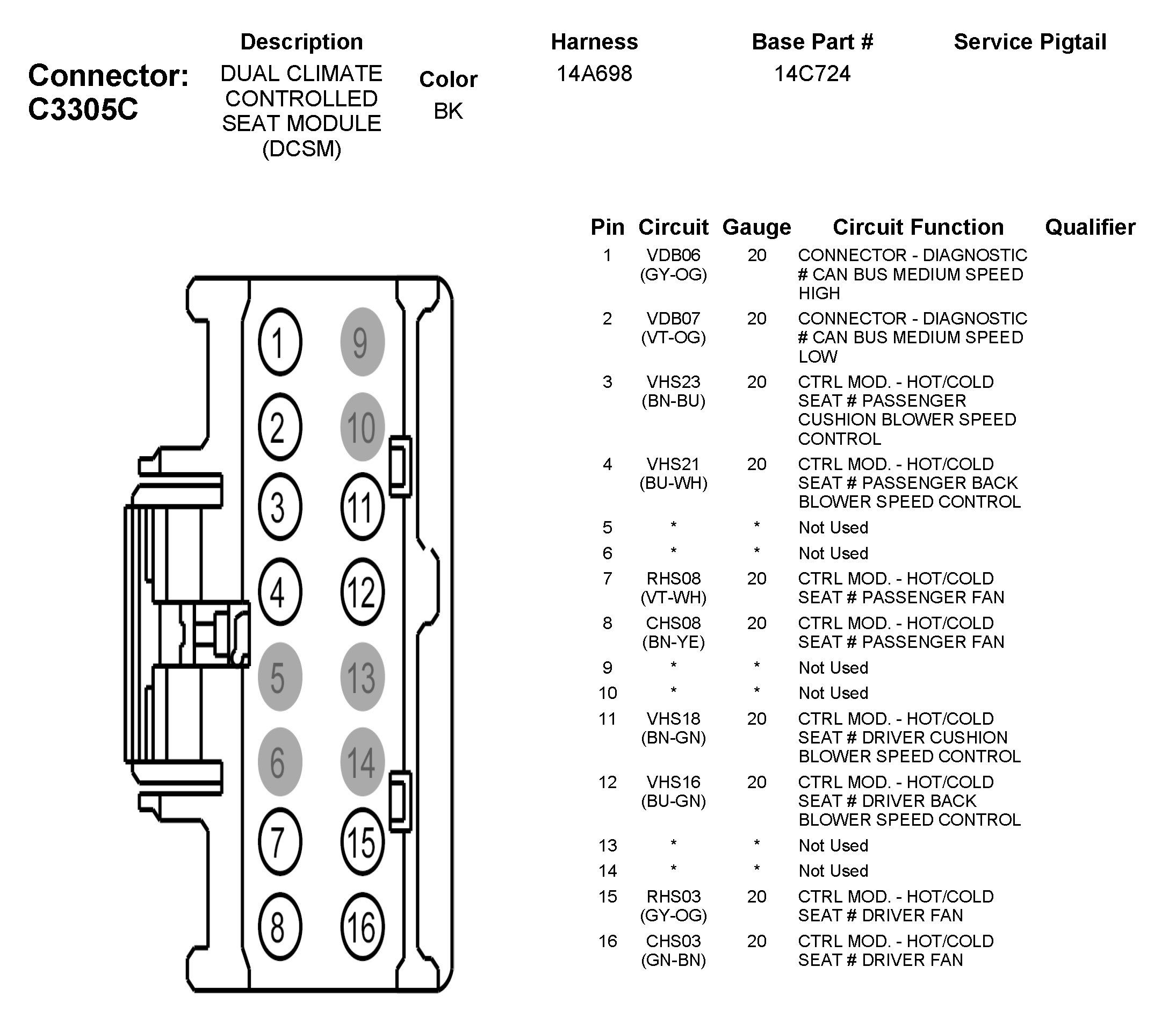 Connector: C3305C

| Description | Color | Harness | Base Part # | Service Pigtail |
|---|---|---|---|---|
| DUAL CLIMATE CONTROLLED SEAT MODULE (DCSM) | BK | 14A698 | 14C724 | |

1 9
2 10
3 11
4 12
5 13
6 14
7 15
8 16

| Pin | Circuit | Gauge | Circuit Function | Qualifier |
|---|---|---|---|---|
| 1 | VDB06 (GY-OG) | 20 | CONNECTOR - DIAGNOSTIC # CAN BUS MEDIUM SPEED HIGH | |
| 2 | VDB07 (VT-OG) | 20 | CONNECTOR - DIAGNOSTIC # CAN BUS MEDIUM SPEED LOW | |
| 3 | VHS23 (BN-BU) | 20 | CTRL MOD. - HOT/COLD SEAT # PASSENGER CUSHION BLOWER SPEED CONTROL | |
| 4 | VHS21 (BU-WH) | 20 | CTRL MOD. - HOT/COLD SEAT # PASSENGER BACK BLOWER SPEED CONTROL | |
| 5 | * | * | Not Used | |
| 6 | * | * | Not Used | |
| 7 | RHS08 (VT-WH) | 20 | CTRL MOD. - HOT/COLD SEAT # PASSENGER FAN | |
| 8 | CHS08 (BN-YE) | 20 | CTRL MOD. - HOT/COLD SEAT # PASSENGER FAN | |
| 9 | * | * | Not Used | |
| 10 | * | * | Not Used | |
| 11 | VHS18 (BN-GN) | 20 | CTRL MOD. - HOT/COLD SEAT # DRIVER CUSHION BLOWER SPEED CONTROL | |
| 12 | VHS16 (BU-GN) | 20 | CTRL MOD. - HOT/COLD SEAT # DRIVER BACK BLOWER SPEED CONTROL | |
| 13 | * | * | Not Used | |
| 14 | * | * | Not Used | |
| 15 | RHS03 (GY-OG) | 20 | CTRL MOD. - HOT/COLD SEAT # DRIVER FAN | |
| 16 | CHS03 (GN-BN) | 20 | CTRL MOD. - HOT/COLD SEAT # DRIVER FAN | |