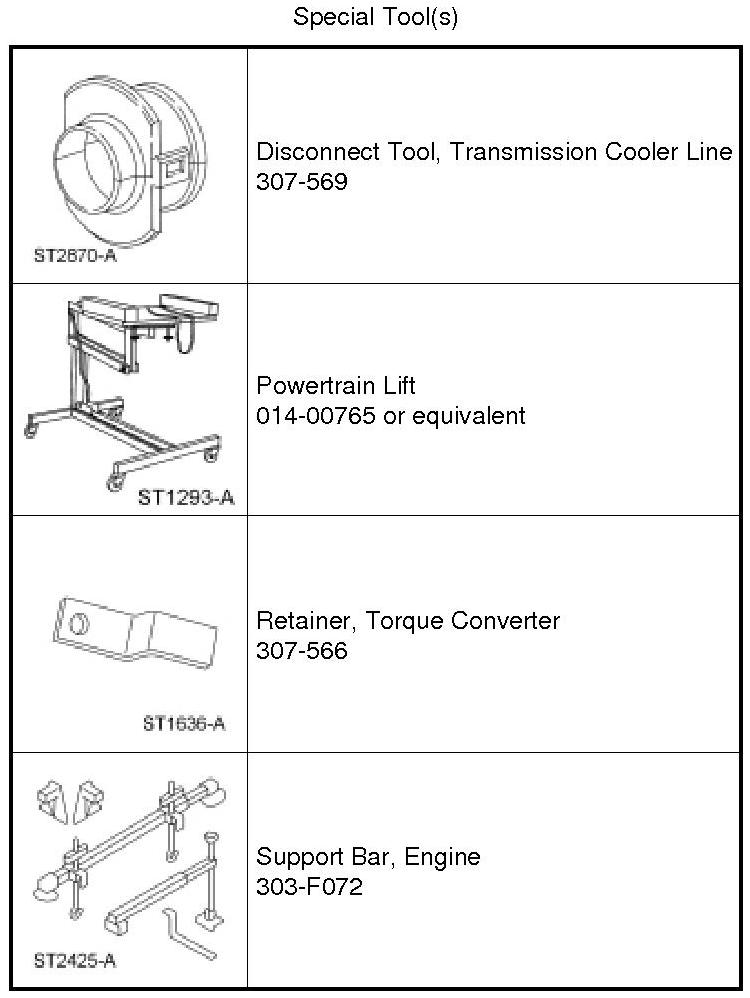 Special Tool(s)

| | |
|---|---|
| ST2670-A | Disconnect Tool, Transmission Cooler Line 307-569 |
| ST1293-A | Powertrain Lift 014-00765 or equivalent |
| ST1636-A | Retainer, Torque Converter 307-566 |
| ST2425-A | Support Bar, Engine 303-F072 |