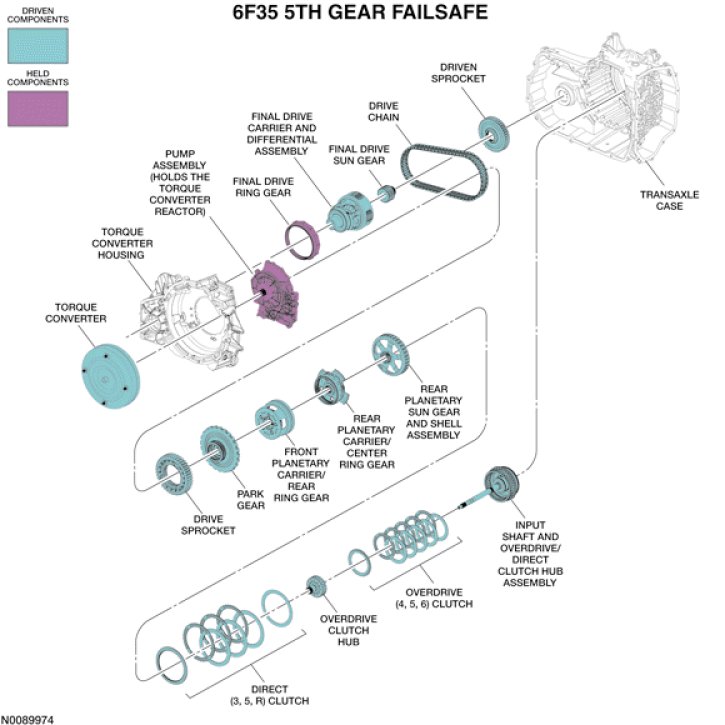 6F35 5TH GEAR FAILSAFE

DRIVEN COMPONENTS

HELD COMPONENTS

DRIVEN SPROCKET

DRIVE CHAIN

FINAL DRIVE CARRIER AND DIFFERENTIAL ASSEMBLY

FINAL DRIVE SUN GEAR

PUMP ASSEMBLY (HOLDS THE TORQUE CONVERTER REACTOR)

FINAL DRIVE RING GEAR

TRANSAXLE CASE

TORQUE CONVERTER HOUSING

TORQUE CONVERTER

REAR PLANETARY SUN GEAR AND SHELL ASSEMBLY

REAR PLANETARY CARRIER/ CENTER RING GEAR

FRONT PLANETARY CARRIER/ REAR RING GEAR

PARK GEAR

DRIVE SPROCKET

INPUT SHAFT AND OVERDRIVE/ DIRECT CLUTCH HUB ASSEMBLY

OVERDRIVE (4, 5, 6) CLUTCH

OVERDRIVE CLUTCH HUB

DIRECT (3, 5, R) CLUTCH

N0089974