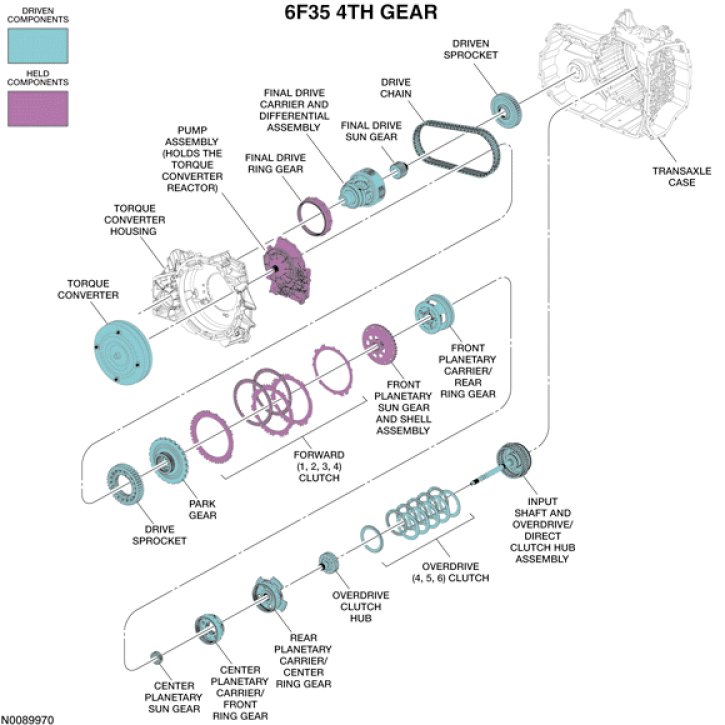 6F35 4TH GEAR

DRIVEN COMPONENTS

HELD COMPONENTS

DRIVEN SPROCKET

DRIVE CHAIN

FINAL DRIVE CARRIER AND DIFFERENTIAL ASSEMBLY

FINAL DRIVE SUN GEAR

PUMP ASSEMBLY (HOLDS THE TORQUE CONVERTER REACTOR)

FINAL DRIVE RING GEAR

TRANSAXLE CASE

TORQUE CONVERTER HOUSING

TORQUE CONVERTER

FRONT PLANETARY CARRIER/ REAR RING GEAR

FRONT PLANETARY SUN GEAR AND SHELL ASSEMBLY

FORWARD (1, 2, 3, 4) CLUTCH

PARK GEAR

DRIVE SPROCKET

INPUT SHAFT AND OVERDRIVE/ DIRECT CLUTCH HUB ASSEMBLY

OVERDRIVE (4, 5, 6) CLUTCH

OVERDRIVE CLUTCH HUB

REAR PLANETARY CARRIER/ CENTER RING GEAR

CENTER PLANETARY CARRIER/ FRONT RING GEAR

CENTER PLANETARY SUN GEAR

N0089970