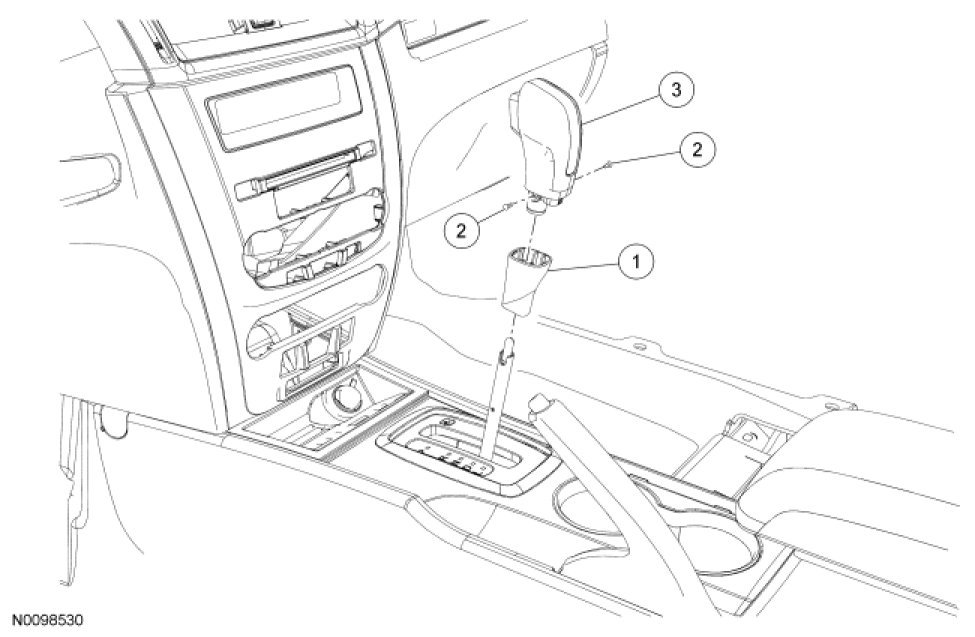 3
2
2
1
N0098530