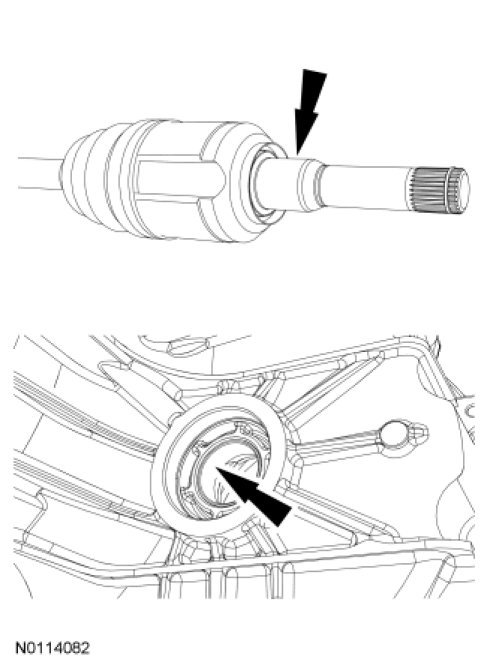 N0114082