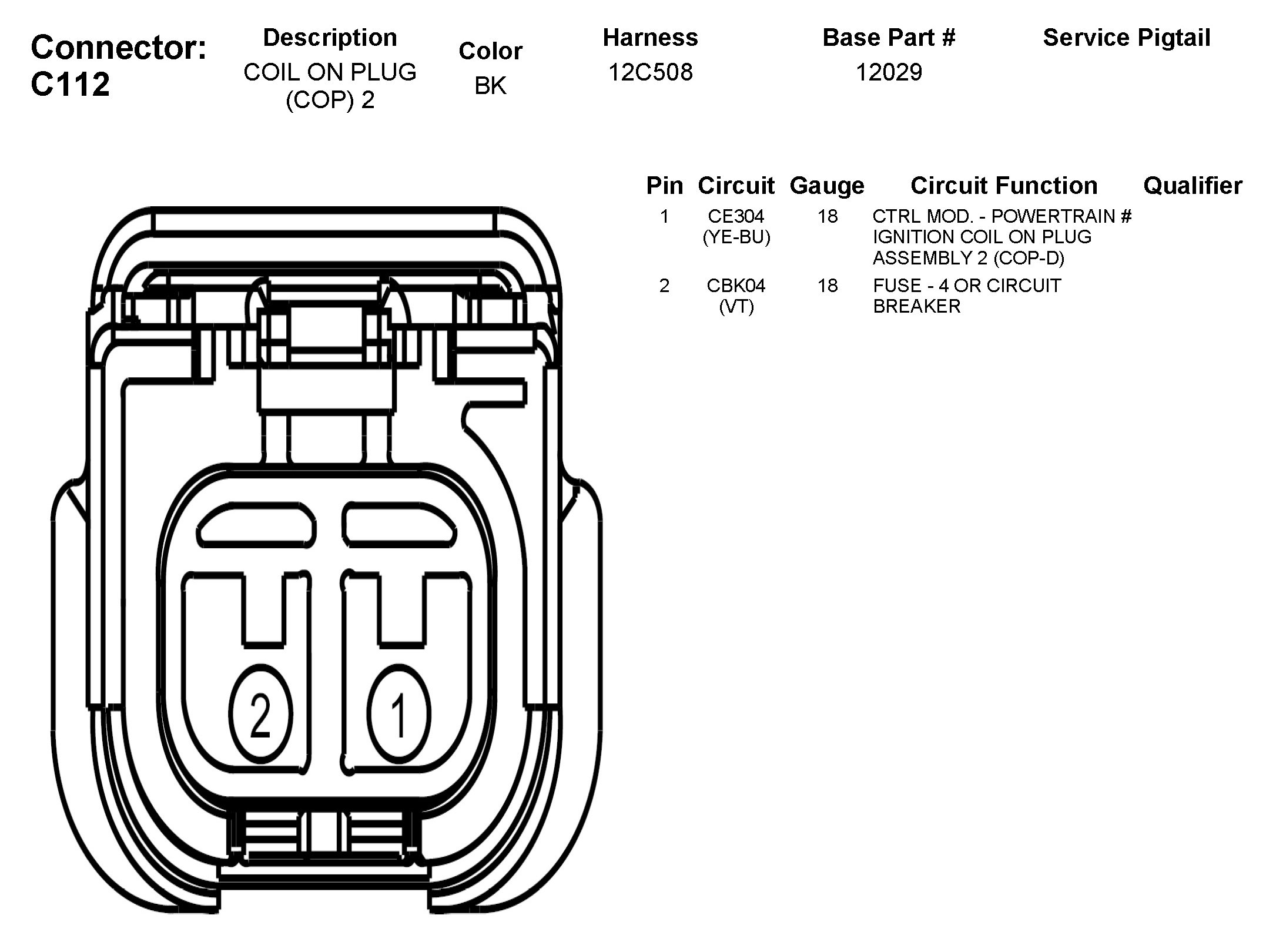 Connector: C112

| Description | Color | Harness | Base Part # | Service Pigtail |
|---|---|---|---|---|
| COIL ON PLUG (COP) 2 | BK | 12C508 | 12029 | |

| Pin | Circuit | Gauge | Circuit Function | Qualifier |
|---|---|---|---|---|
| 1 | CE304 (YE-BU) | 18 | CTRL MOD. - POWERTRAIN # IGNITION COIL ON PLUG ASSEMBLY 2 (COP-D) | |
| 2 | CBK04 (VT) | 18 | FUSE - 4 OR CIRCUIT BREAKER | |

2
1