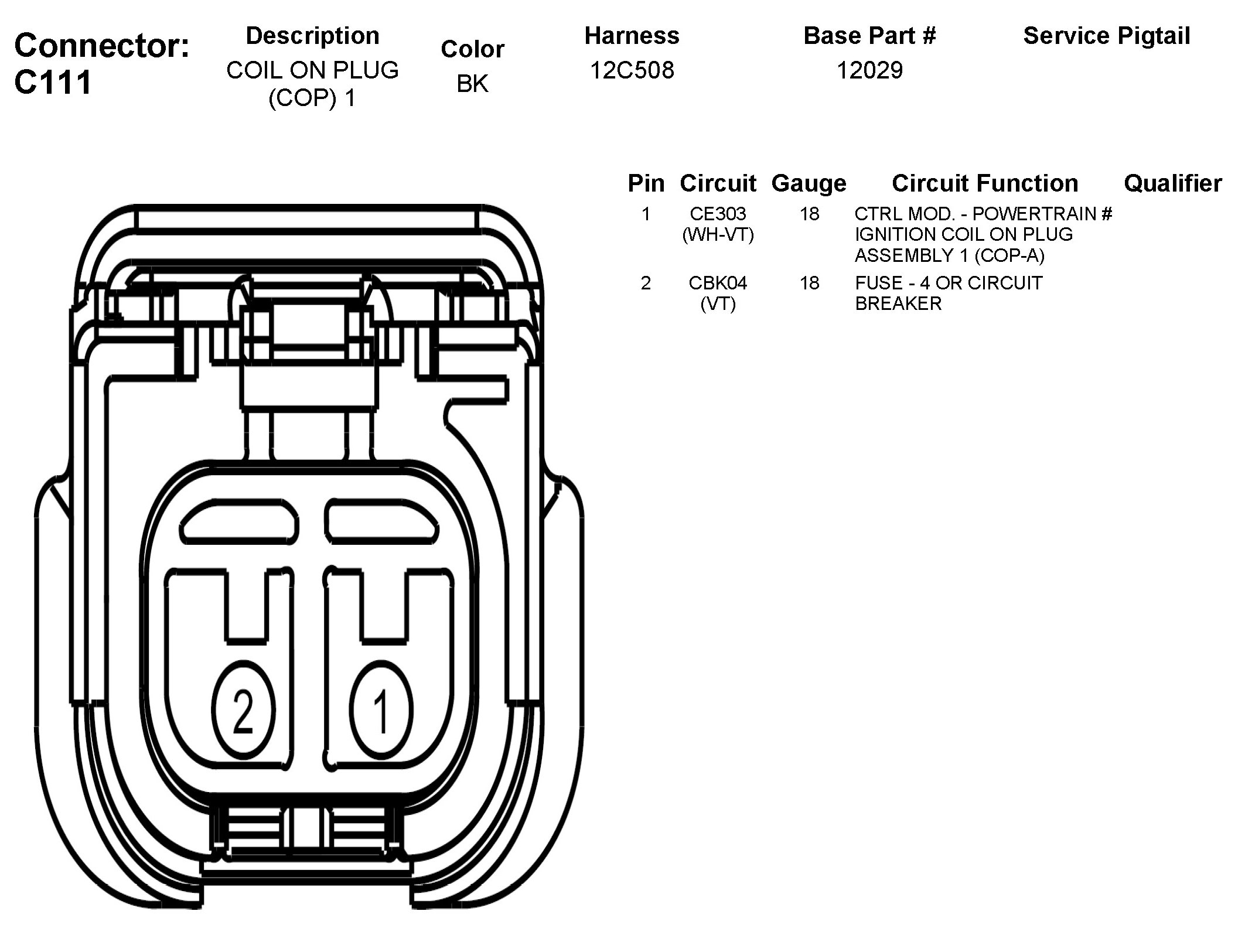 Connector: C111

| Description | Color | Harness | Base Part # | Service Pigtail |
|---|---|---|---|---|
| COIL ON PLUG (COP) 1 | BK | 12C508 | 12029 | |

| Pin | Circuit | Gauge | Circuit Function | Qualifier |
|---|---|---|---|---|
| 1 | CE303 (WH-VT) | 18 | CTRL MOD. - POWERTRAIN # IGNITION COIL ON PLUG ASSEMBLY 1 (COP-A) | |
| 2 | CBK04 (VT) | 18 | FUSE - 4 OR CIRCUIT BREAKER | |

2
1