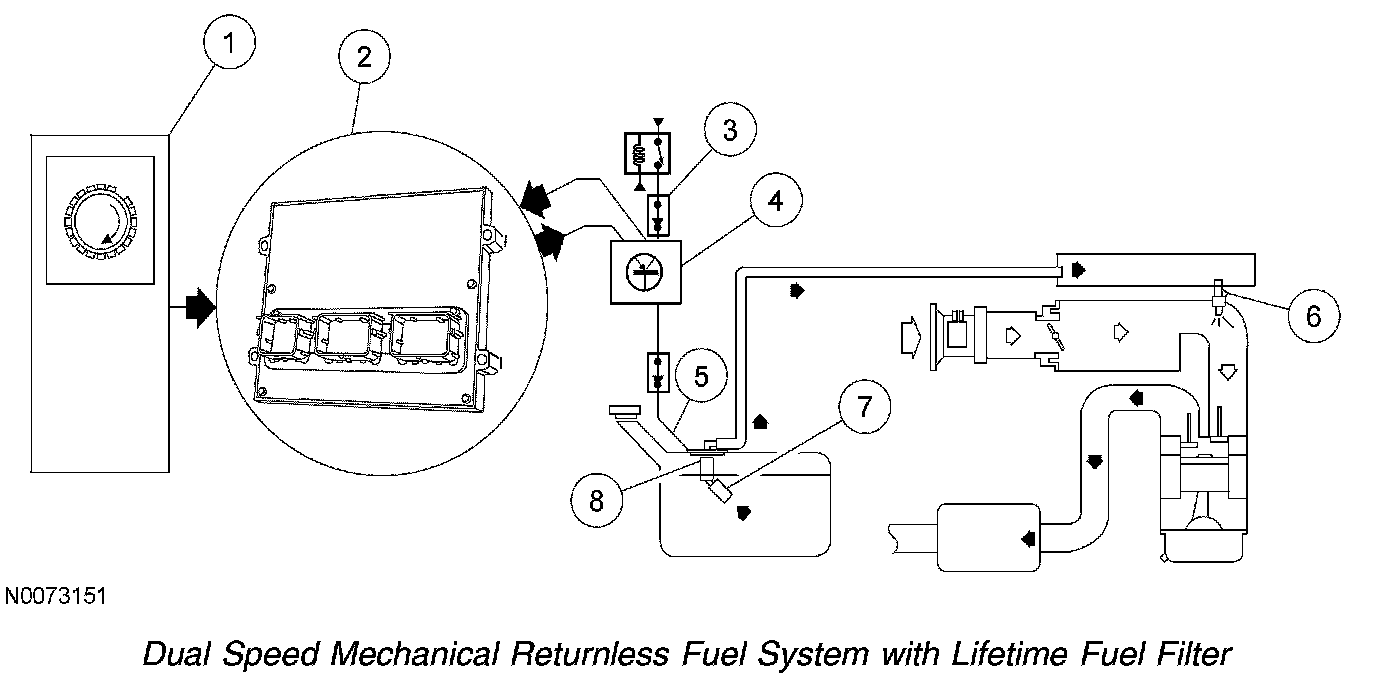 1
2
3
4
5
6
7
8

N0073151

Dual Speed Mechanical Returnless Fuel System with Lifetime Fuel Filter