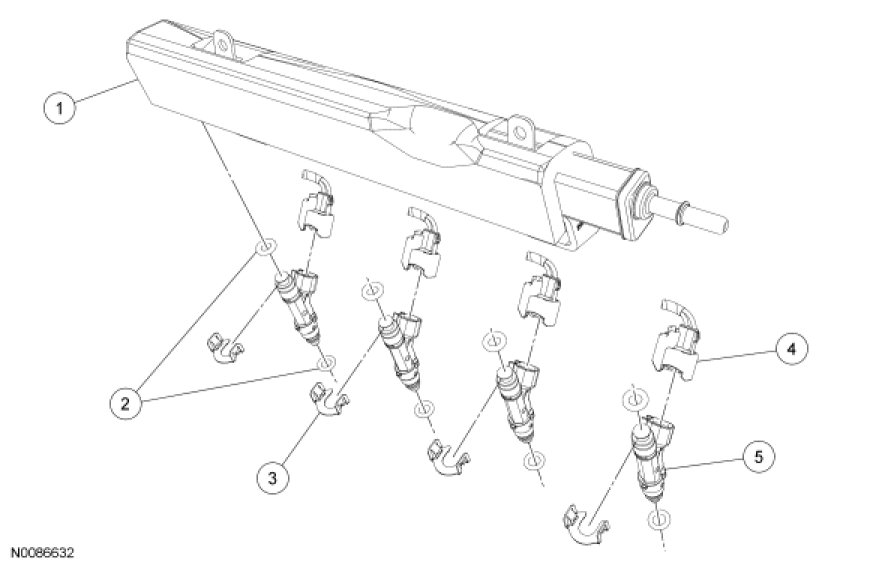 1
2
3
4
5
N0086632