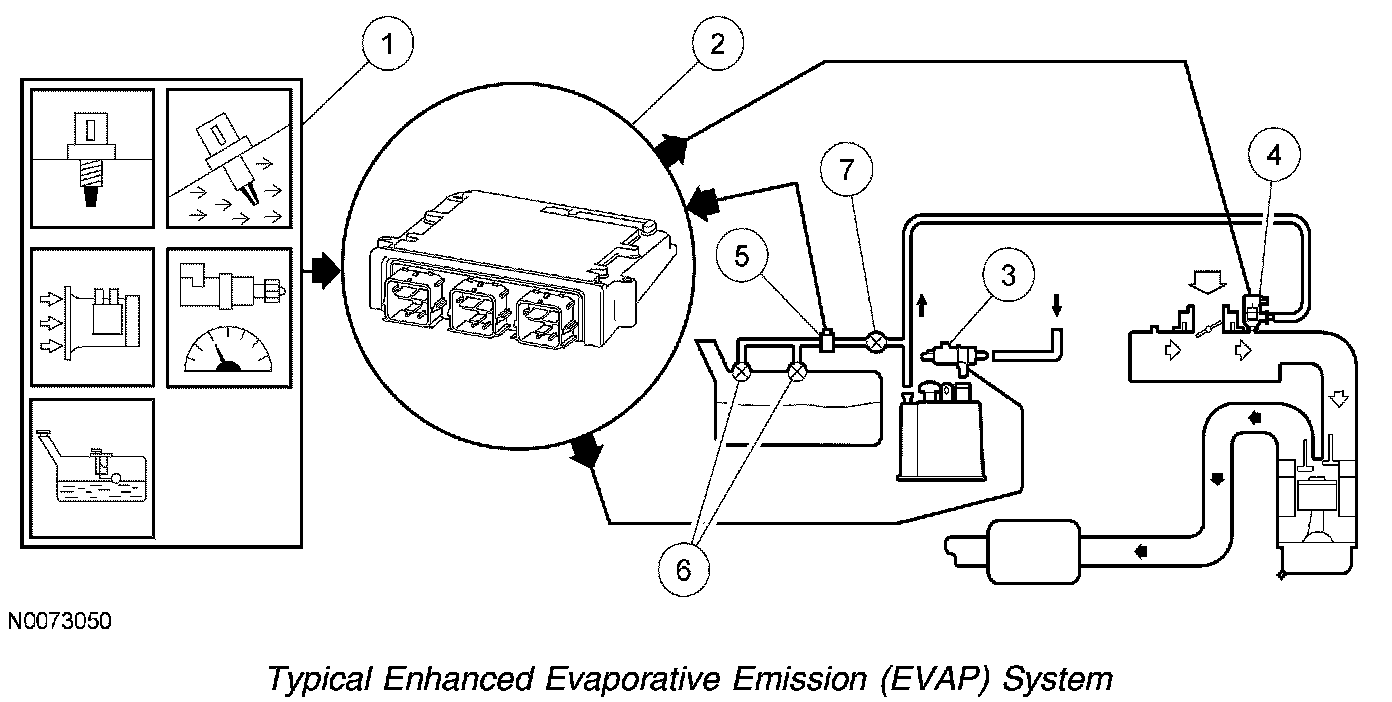 1
2
7
4
5
3
6
N0073050
Typical Enhanced Evaporative Emission (EVAP) System