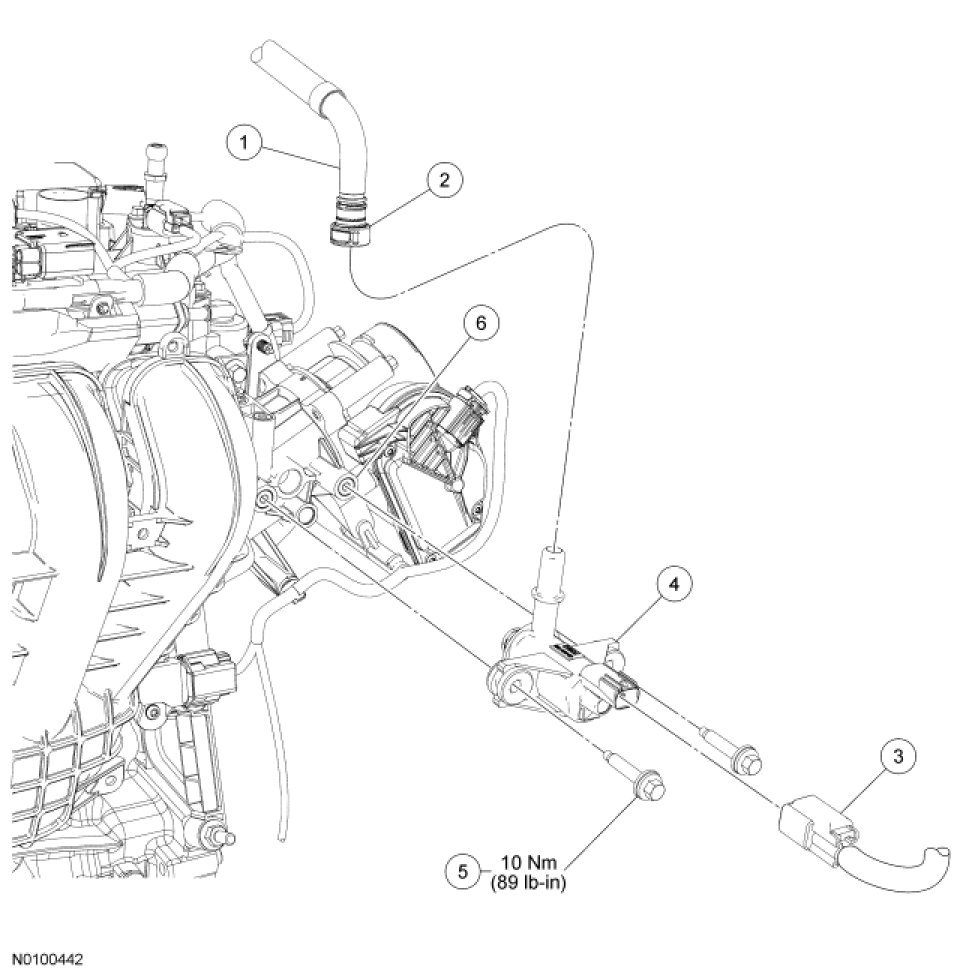 1
2
6
4
3
5
10 Nm
(89 lb-in)
N0100442