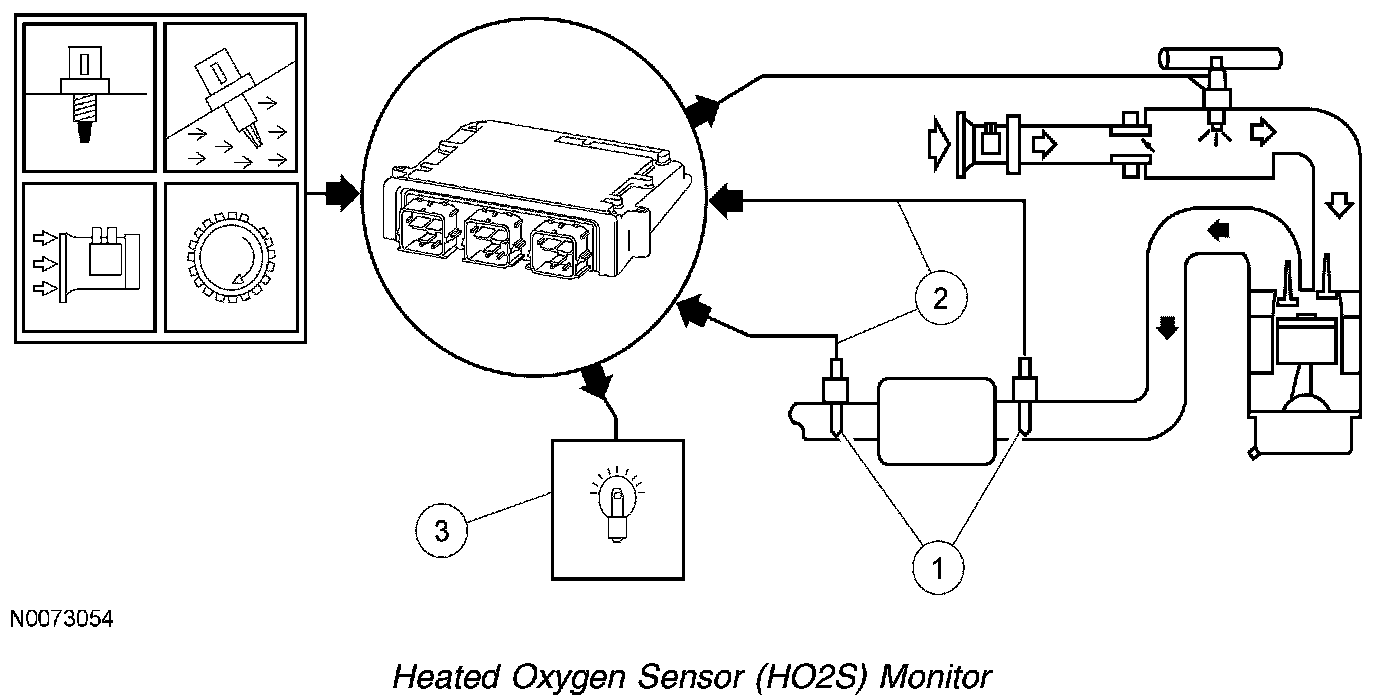 2

3

1

N0073054

Heated Oxygen Sensor (HO2S) Monitor