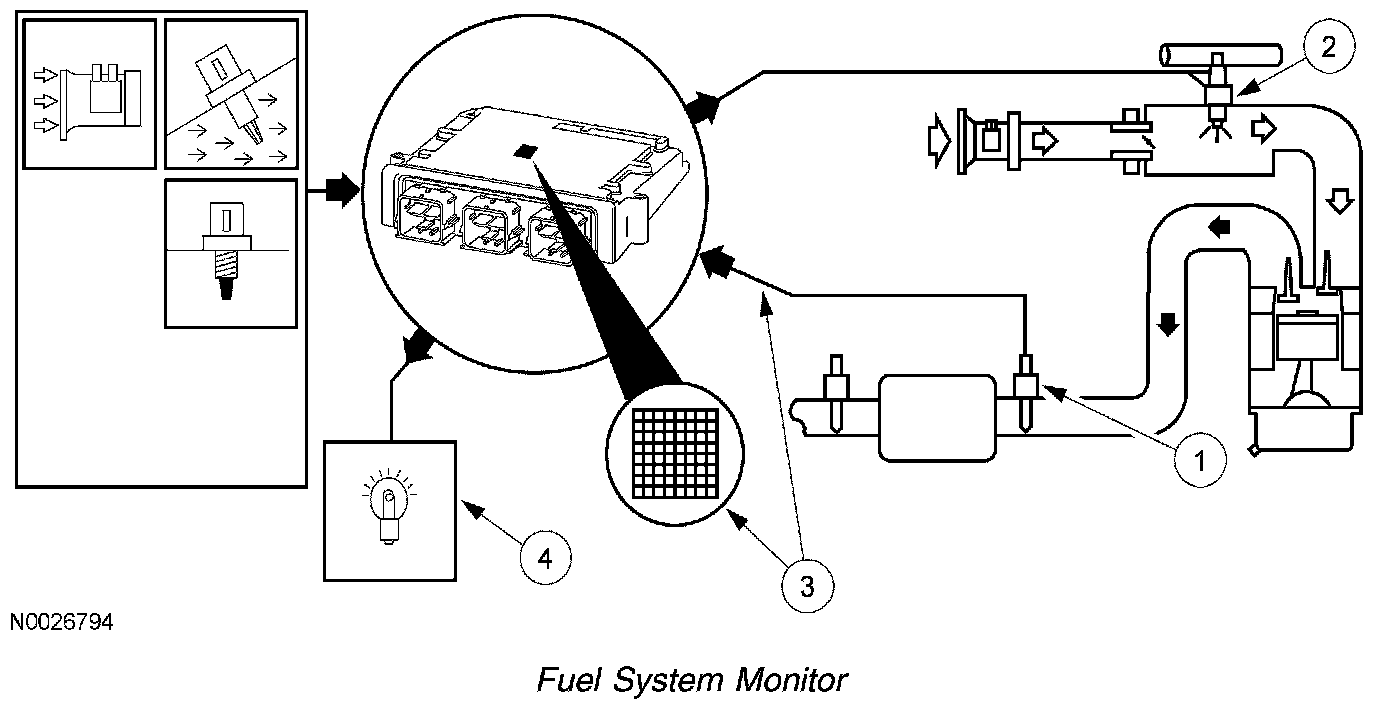 2

1

4

3

N0026794

Fuel System Monitor