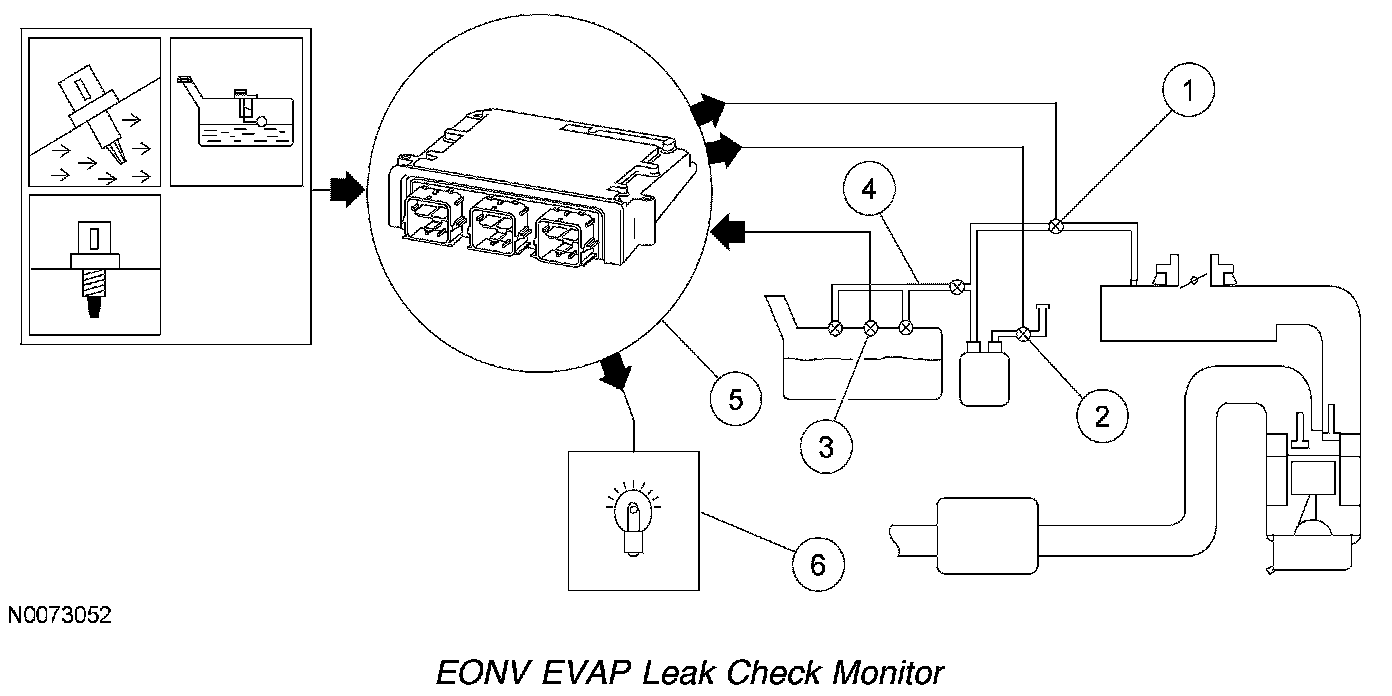 1
4
5
3
2
6
N0073052
EONV EVAP Leak Check Monitor