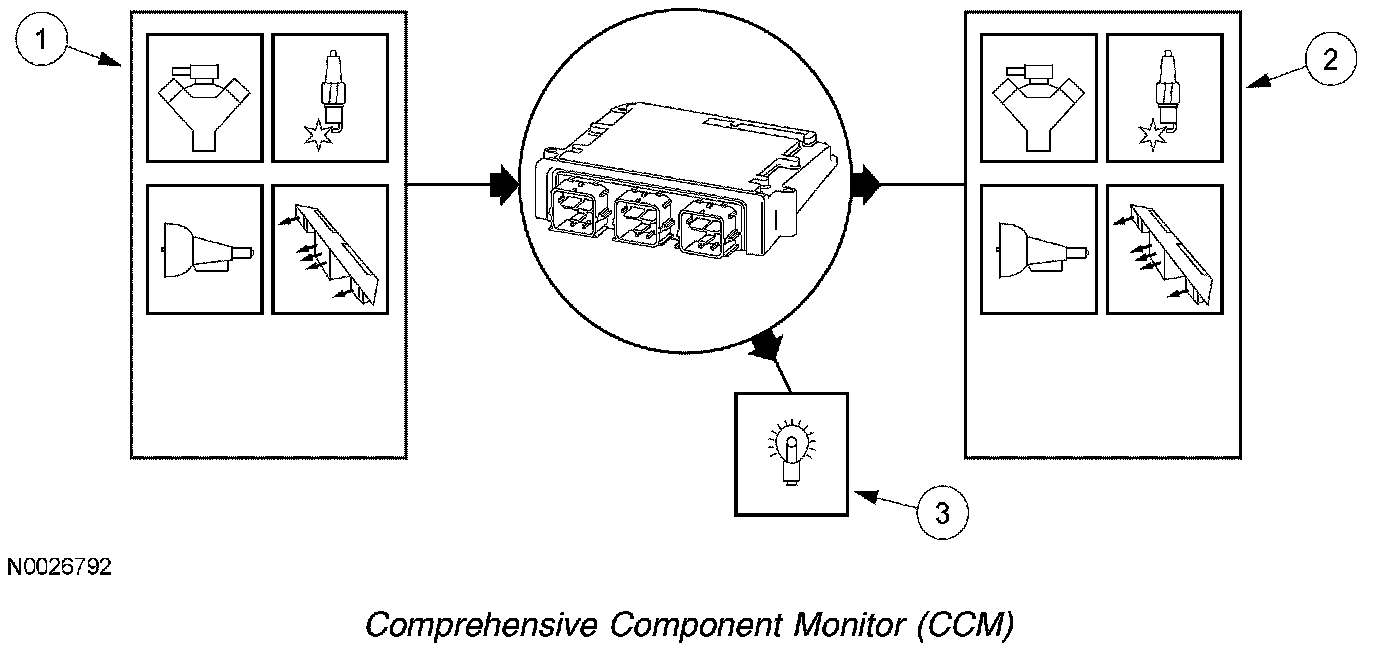 1

2

3

N0026792

Comprehensive Component Monitor (CCM)