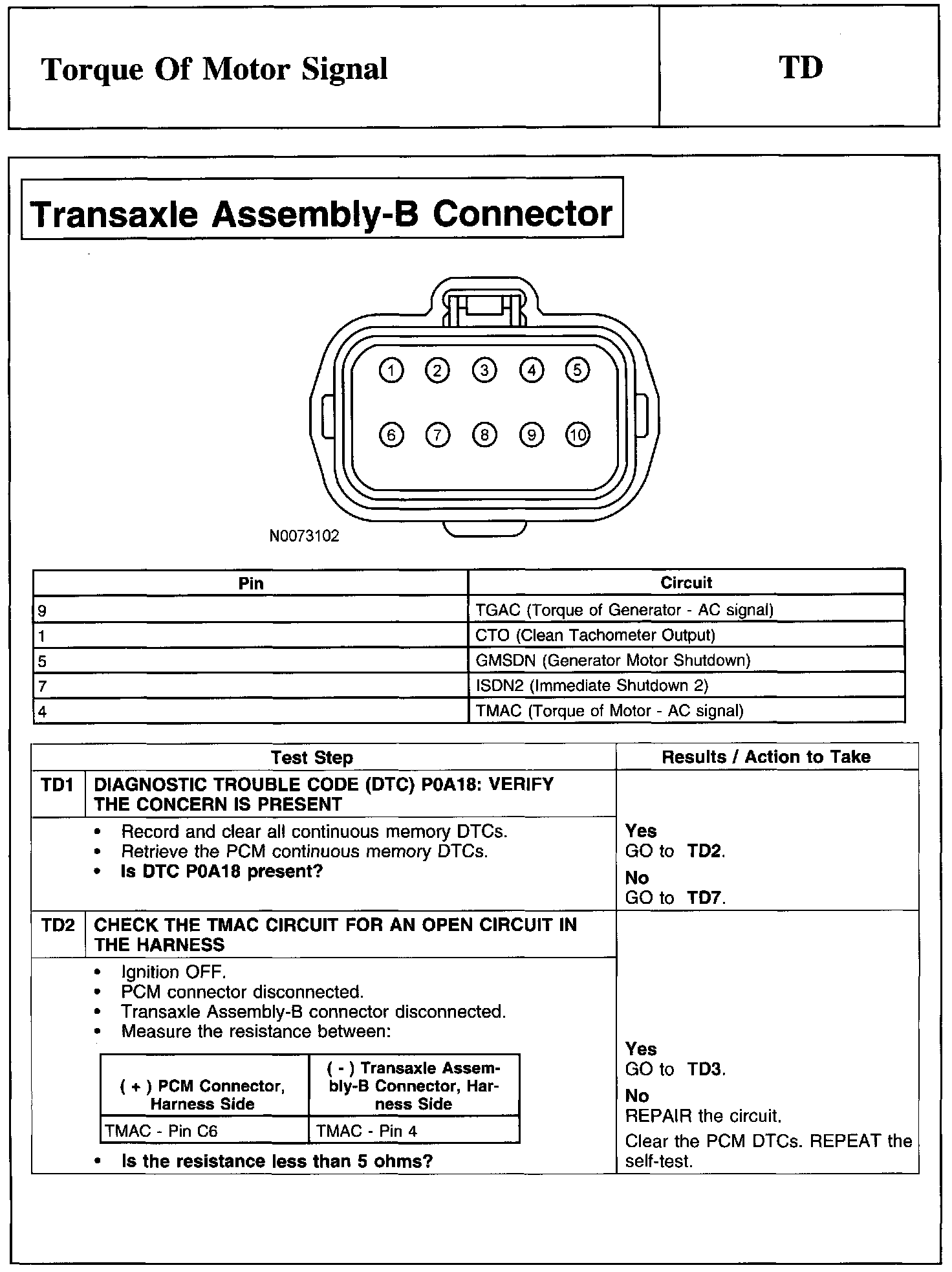 Torque Of Motor Signal

TD

Transaxle Assembly-B Connector

1 2 3 4 5
6 7 8 9 10

N0073102

| Pin | Circuit |
|---|---|
| 9 | TGAC (Torque of Generator - AC signal) |
| 1 | CTO (Clean Tachometer Output) |
| 5 | GMSDN (Generator Motor Shutdown) |
| 7 | ISDN2 (Immediate Shutdown 2) |
| 4 | TMAC (Torque of Motor - AC signal) |

| Test Step | | Results / Action to Take |
|---|---|---|
| TD1 | DIAGNOSTIC TROUBLE CODE (DTC) P0A18: VERIFY THE CONCERN IS PRESENT | |
| | • Record and clear all continuous memory DTCs. • Retrieve the PCM continuous memory DTCs. • Is DTC P0A18 present? | Yes GO to TD2. No GO to TD7. |
| TD2 | CHECK THE TMAC CIRCUIT FOR AN OPEN CIRCUIT IN THE HARNESS | |
| | • Ignition OFF. • PCM connector disconnected. • Transaxle Assembly-B connector disconnected. • Measure the resistance between: | Yes GO to TD3. No REPAIR the circuit. Clear the PCM DTCs. REPEAT the self-test. |

| ( + ) PCM Connector, Harness Side | ( - ) Transaxle Assembly-B Connector, Harness Side |
|---|---|
| TMAC - Pin C6 | TMAC - Pin 4 |

• Is the resistance less than 5 ohms?