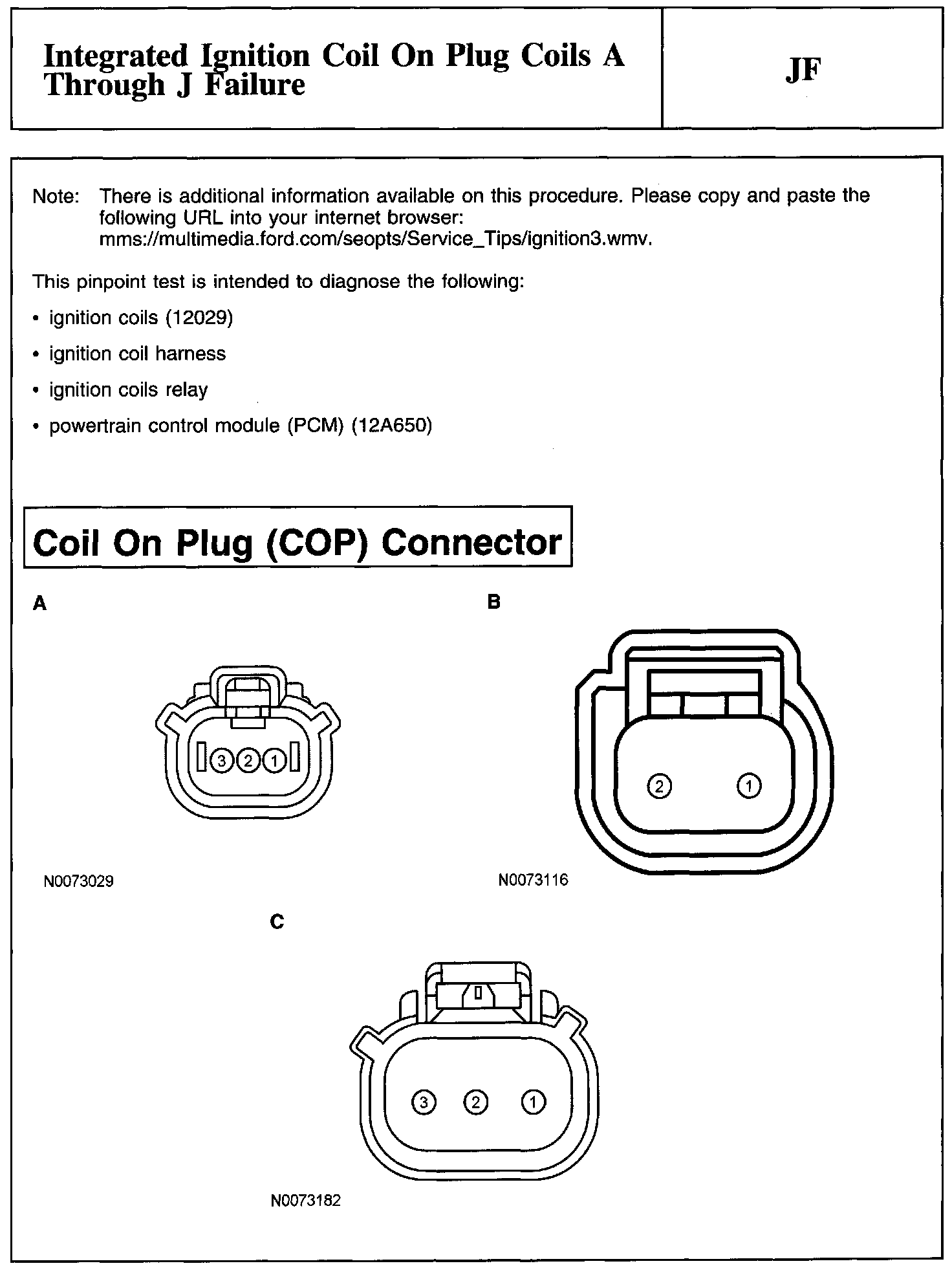 Integrated Ignition Coil On Plug Coils A Through J Failure

JF

Note: There is additional information available on this procedure. Please copy and paste the following URL into your internet browser: mms://multimedia.ford.com/seopts/Service_Tips/ignition3.wmv.

This pinpoint test is intended to diagnose the following:

• ignition coils (12029)

• ignition coil harness

• ignition coils relay

• powertrain control module (PCM) (12A650)

Coil On Plug (COP) Connector

A

3 2 1

N0073029

B

2 1

N0073116

C

3 2 1

N0073182