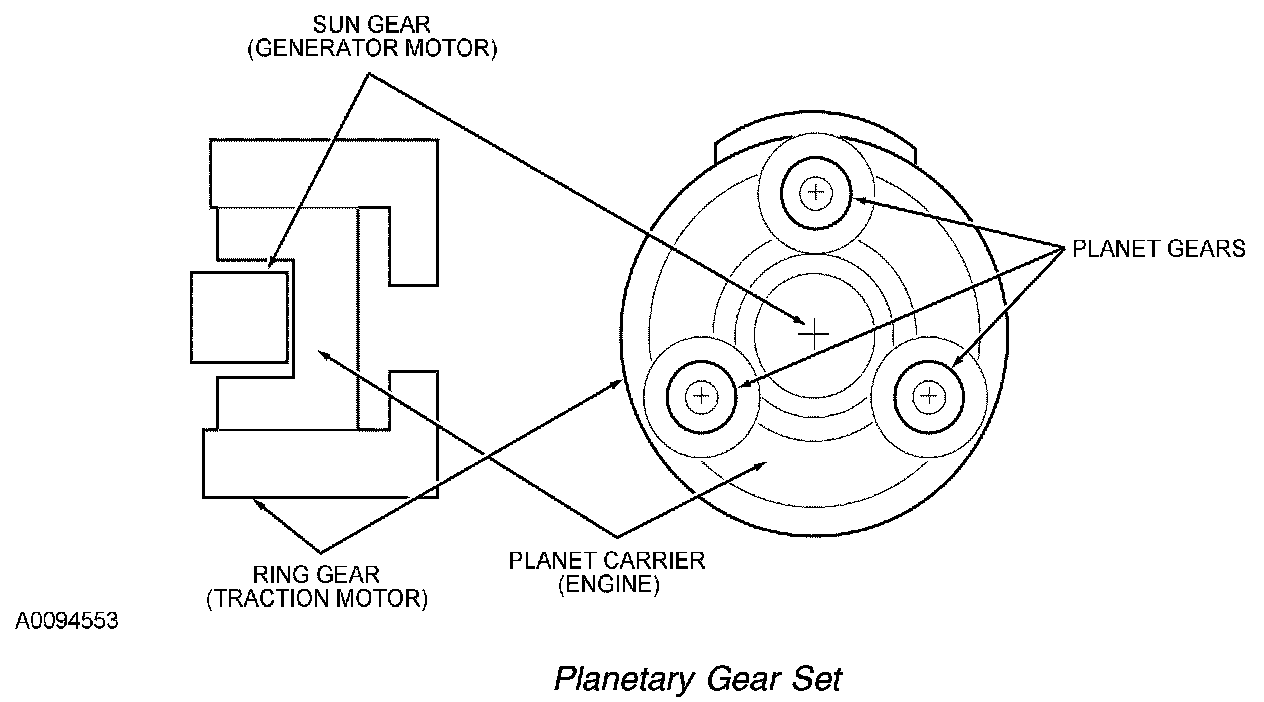 SUN GEAR
(GENERATOR MOTOR)

PLANET GEARS

RING GEAR
(TRACTION MOTOR)

PLANET CARRIER
(ENGINE)

A0094553

Planetary Gear Set