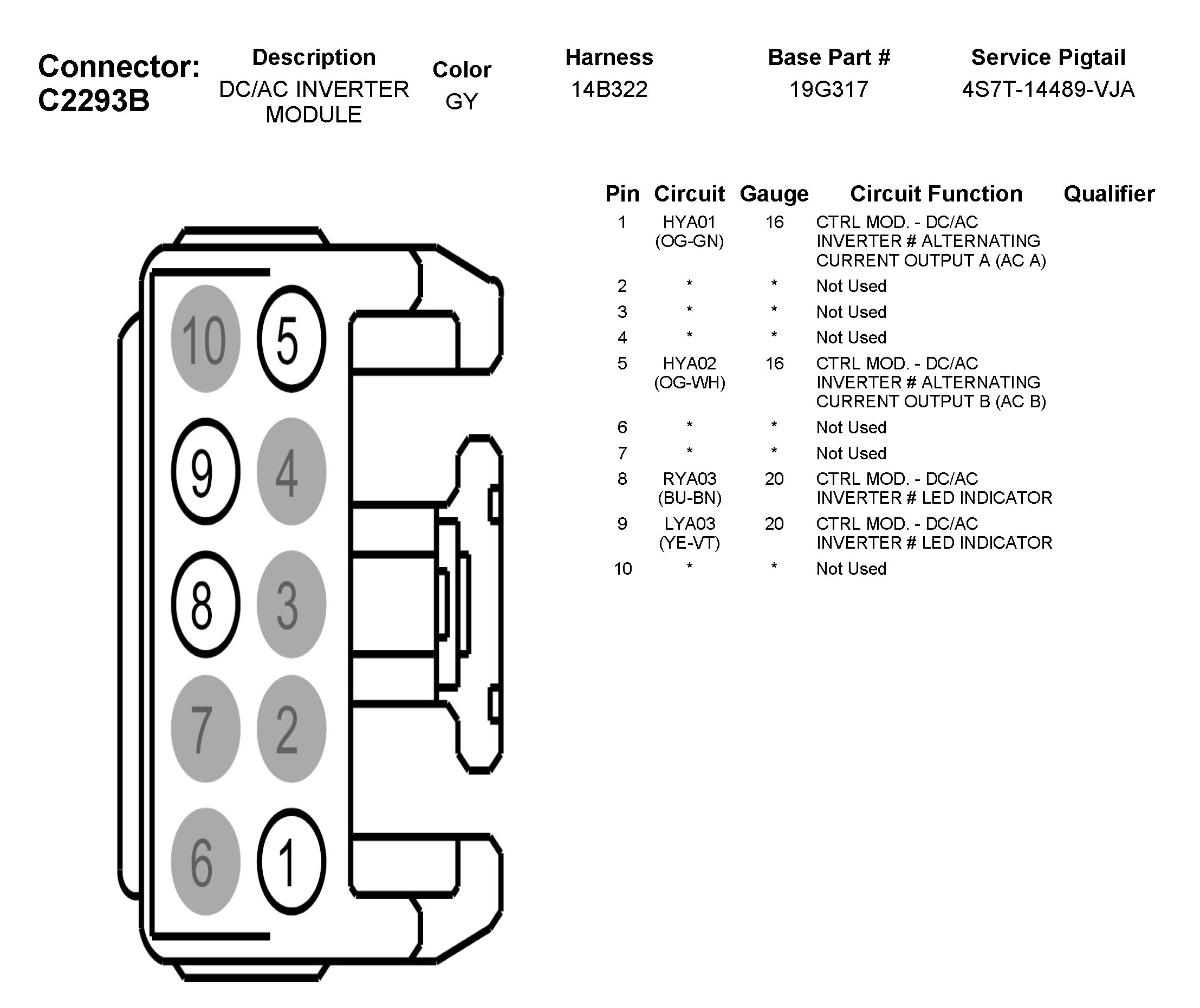 Connector: C2293B

| Description | Color | Harness | Base Part # | Service Pigtail |
|---|---|---|---|---|
| DC/AC INVERTER MODULE | GY | 14B322 | 19G317 | 4S7T-14489-VJA |

10 5
9 4
8 3
7 2
6 1

| Pin | Circuit | Gauge | Circuit Function | Qualifier |
|---|---|---|---|---|
| 1 | HYA01 (OG-GN) | 16 | CTRL MOD. - DC/AC INVERTER # ALTERNATING CURRENT OUTPUT A (AC A) | |
| 2 | * | * | Not Used | |
| 3 | * | * | Not Used | |
| 4 | * | * | Not Used | |
| 5 | HYA02 (OG-WH) | 16 | CTRL MOD. - DC/AC INVERTER # ALTERNATING CURRENT OUTPUT B (AC B) | |
| 6 | * | * | Not Used | |
| 7 | * | * | Not Used | |
| 8 | RYA03 (BU-BN) | 20 | CTRL MOD. - DC/AC INVERTER # LED INDICATOR | |
| 9 | LYA03 (YE-VT) | 20 | CTRL MOD. - DC/AC INVERTER # LED INDICATOR | |
| 10 | * | * | Not Used | |