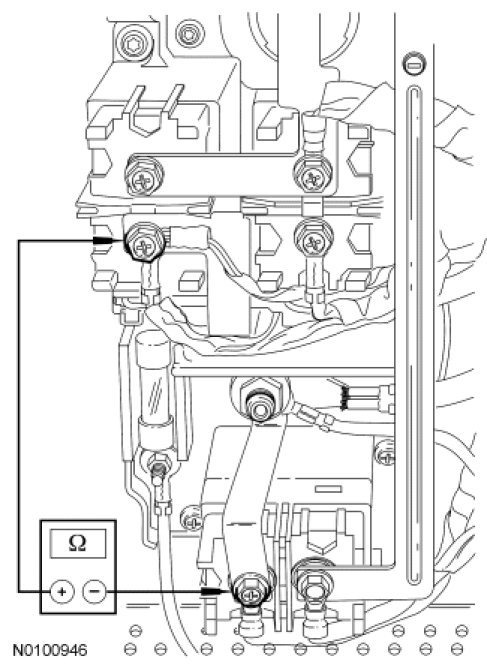 Ω
+
−
N0100946