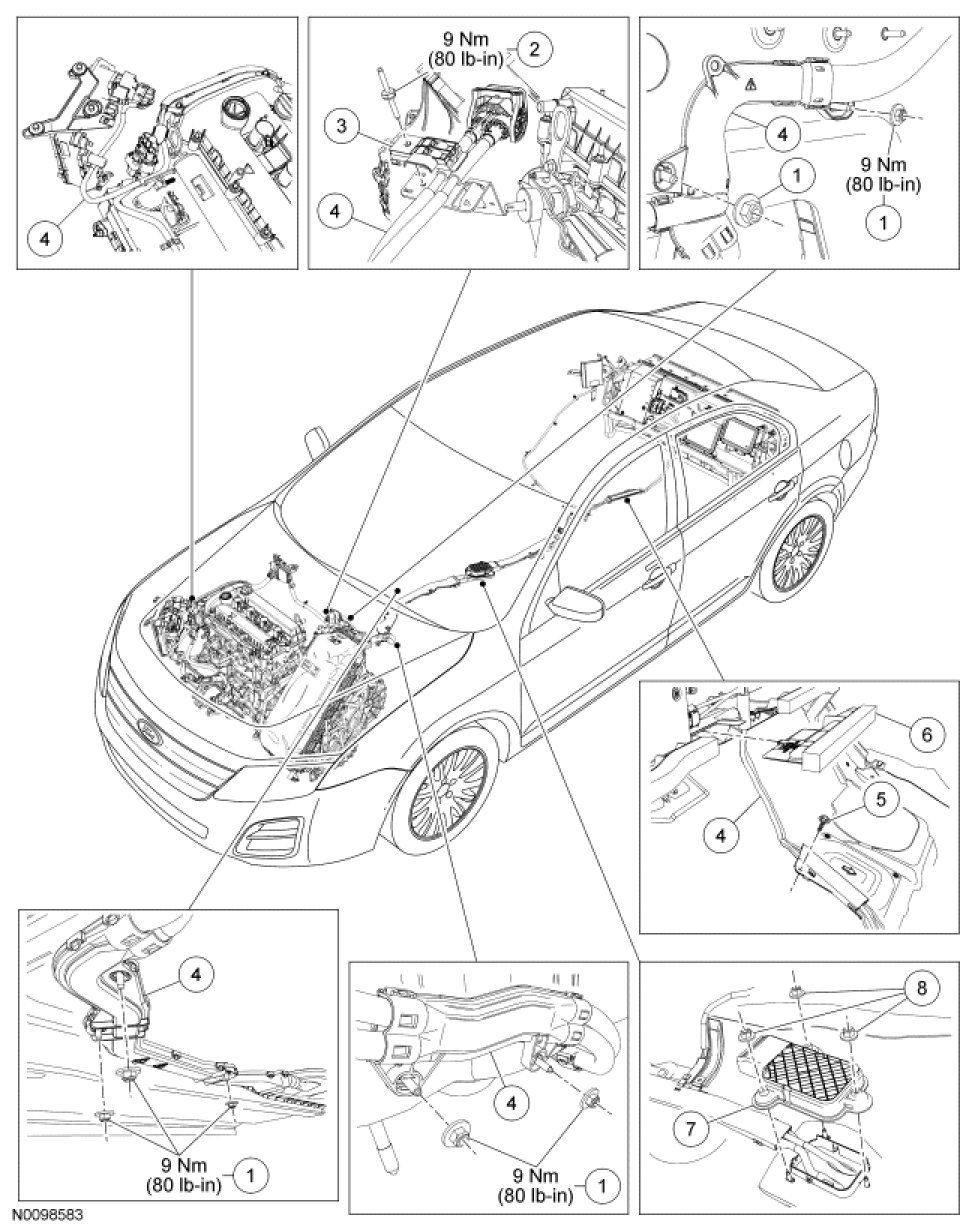 4

9 Nm
(80 lb-in)
2
3
4

4
1
9 Nm
(80 lb-in)
1

6
5
4

4
9 Nm
(80 lb-in)
1

4
9 Nm
(80 lb-in)
1

8
7

N0098583