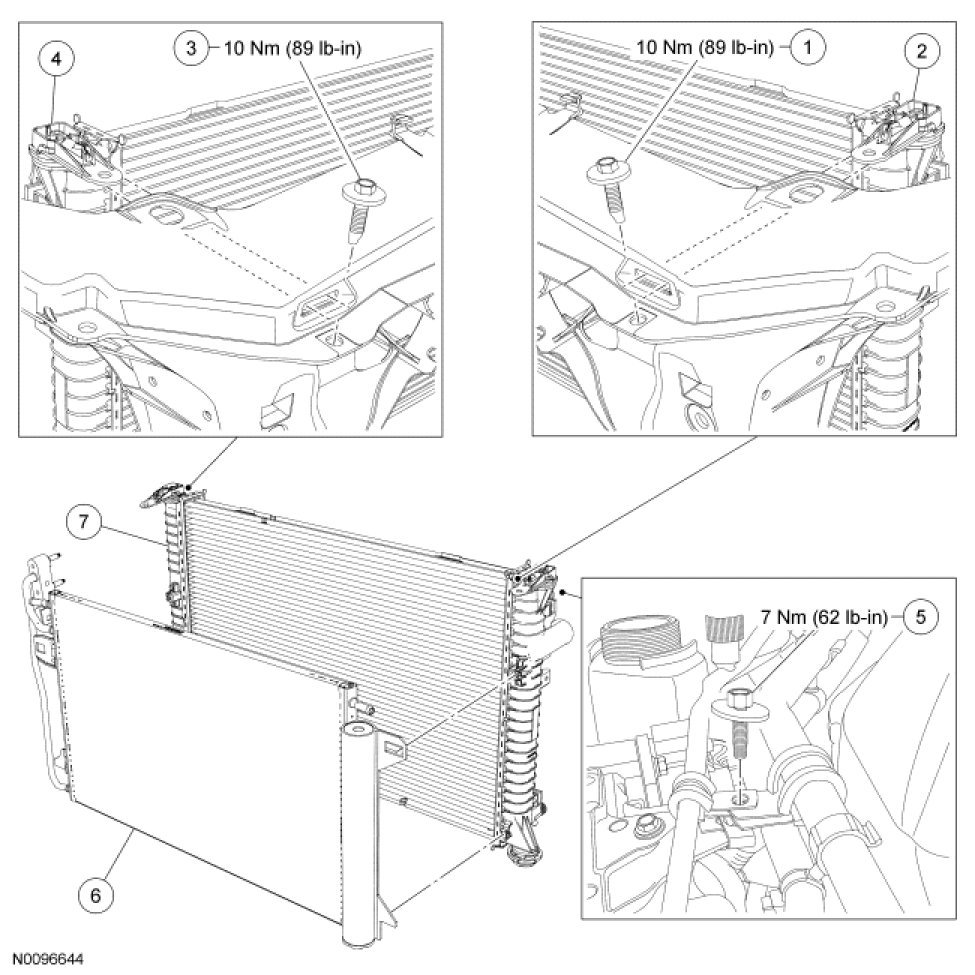 4
3 10 Nm (89 lb-in)
10 Nm (89 lb-in) 1
2
7
7 Nm (62 lb-in) 5
6
N0096644