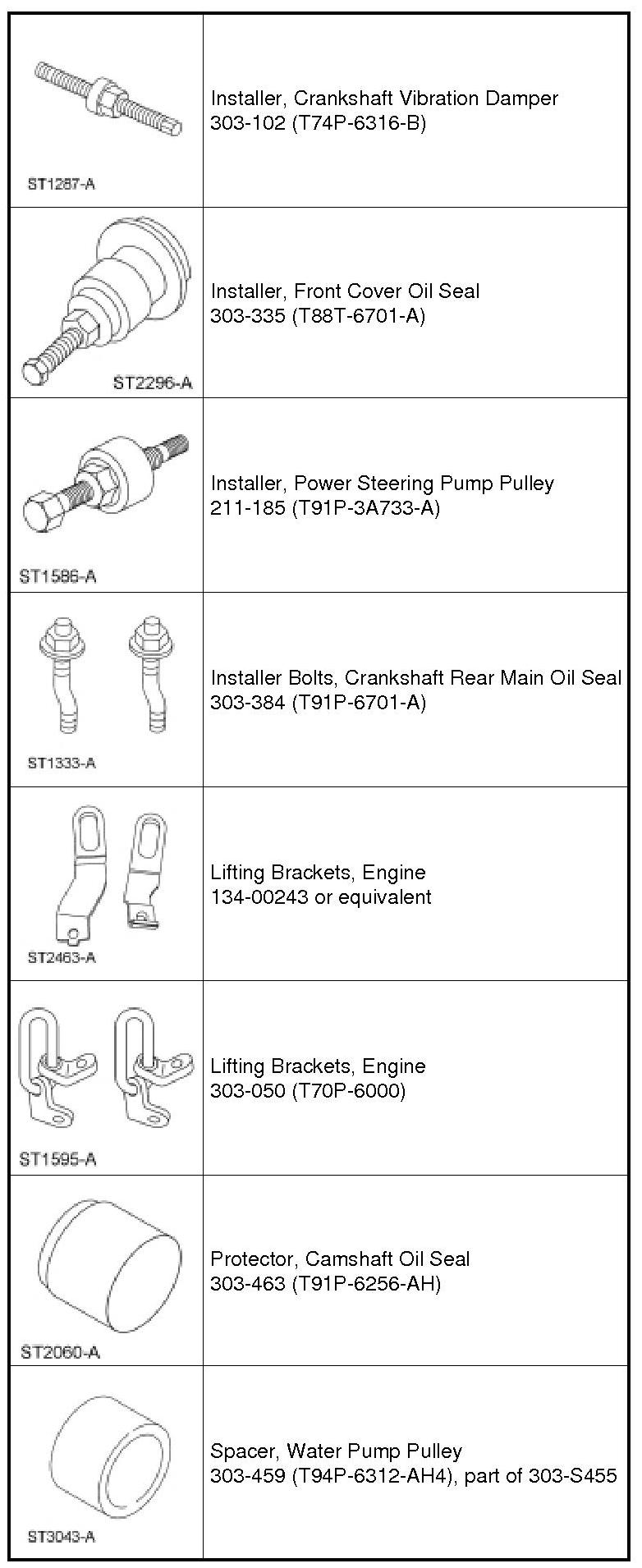 | | |
|---|---|
| ST1287-A | Installer, Crankshaft Vibration Damper 303-102 (T74P-6316-B) |
| ST2296-A | Installer, Front Cover Oil Seal 303-335 (T88T-6701-A) |
| ST1586-A | Installer, Power Steering Pump Pulley 211-185 (T91P-3A733-A) |
| ST1333-A | Installer Bolts, Crankshaft Rear Main Oil Seal 303-384 (T91P-6701-A) |
| ST2463-A | Lifting Brackets, Engine 134-00243 or equivalent |
| ST1595-A | Lifting Brackets, Engine 303-050 (T70P-6000) |
| ST2060-A | Protector, Camshaft Oil Seal 303-463 (T91P-6256-AH) |
| ST3043-A | Spacer, Water Pump Pulley 303-459 (T94P-6312-AH4), part of 303-S455 |