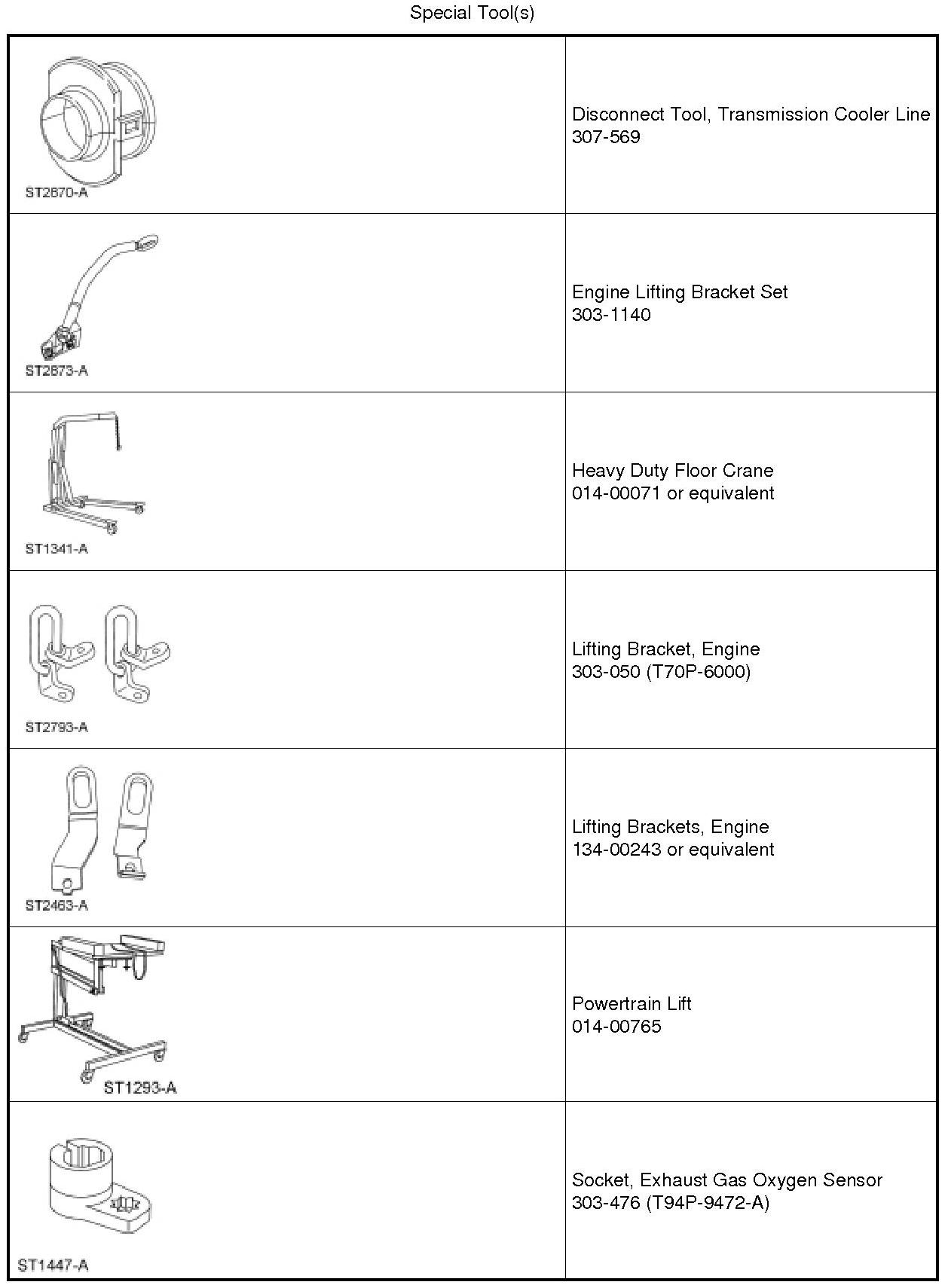 Special Tool(s)

| | |
|---|---|
| ST2670-A | Disconnect Tool, Transmission Cooler Line 307-569 |
| ST2673-A | Engine Lifting Bracket Set 303-1140 |
| ST1341-A | Heavy Duty Floor Crane 014-00071 or equivalent |
| ST2793-A | Lifting Bracket, Engine 303-050 (T70P-6000) |
| ST2463-A | Lifting Brackets, Engine 134-00243 or equivalent |
| ST1293-A | Powertrain Lift 014-00765 |
| ST1447-A | Socket, Exhaust Gas Oxygen Sensor 303-476 (T94P-9472-A) |