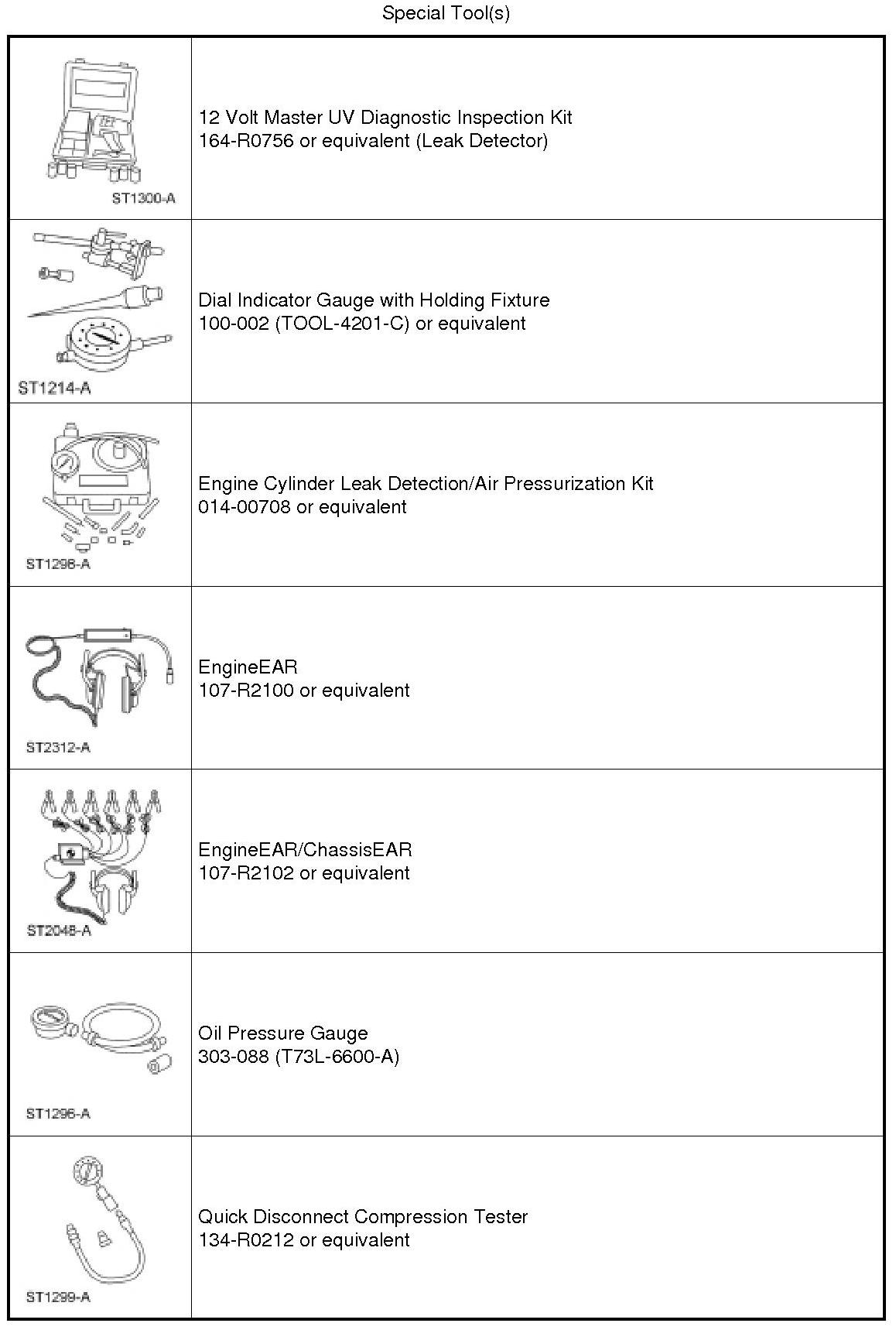 Special Tool(s)

| | |
|---|---|
| ST1300-A | 12 Volt Master UV Diagnostic Inspection Kit 164-R0756 or equivalent (Leak Detector) |
| ST1214-A | Dial Indicator Gauge with Holding Fixture 100-002 (TOOL-4201-C) or equivalent |
| ST1298-A | Engine Cylinder Leak Detection/Air Pressurization Kit 014-00708 or equivalent |
| ST2312-A | EngineEAR 107-R2100 or equivalent |
| ST2048-A | EngineEAR/ChassisEAR 107-R2102 or equivalent |
| ST1296-A | Oil Pressure Gauge 303-088 (T73L-6600-A) |
| ST1299-A | Quick Disconnect Compression Tester 134-R0212 or equivalent |