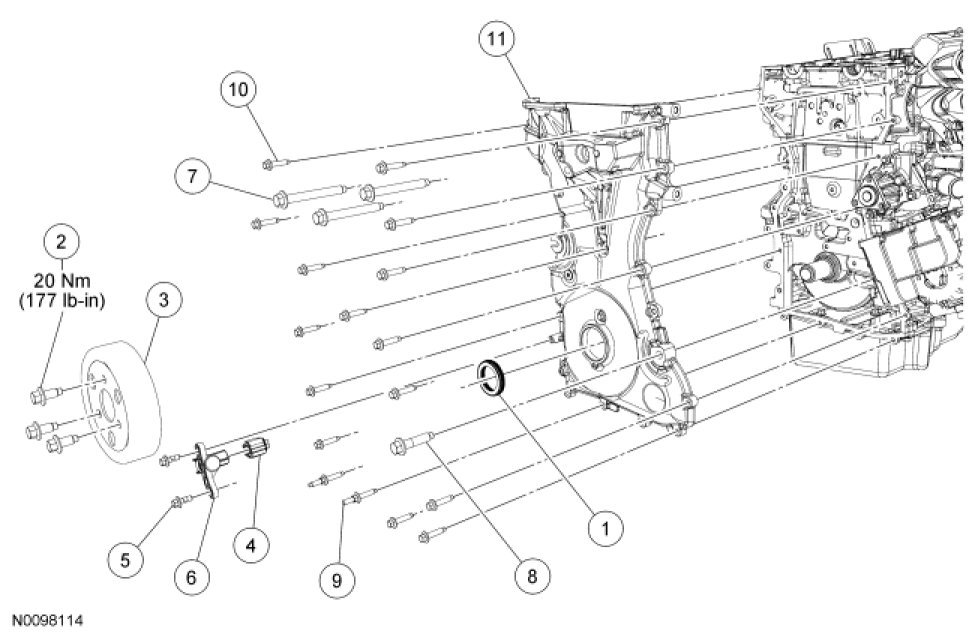 11
10
7
2
20 Nm
(177 lb-in)
3
5
6
4
9
8
1
N0098114