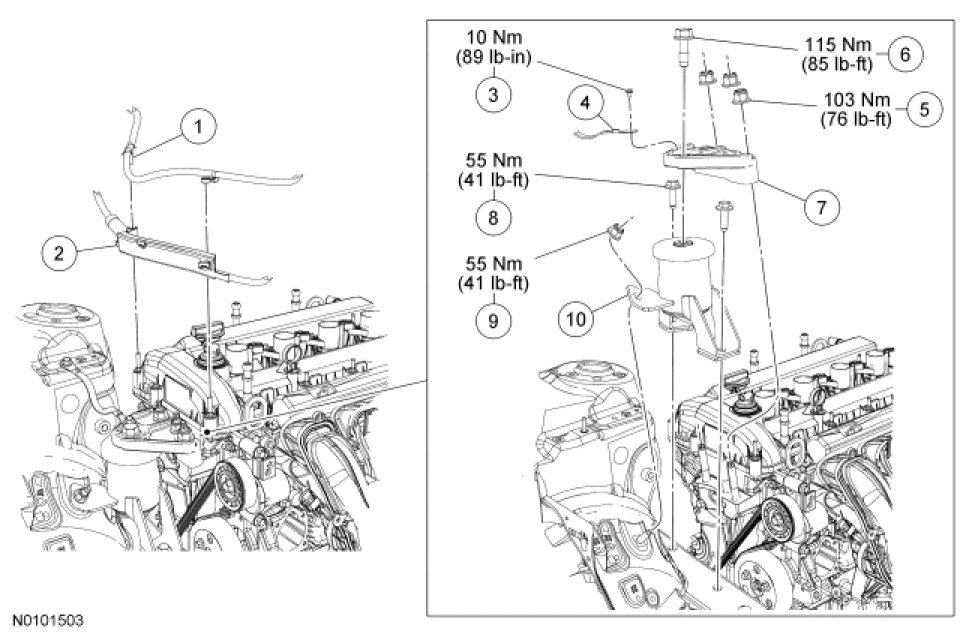 1

2

10 Nm
(89 lb-in)
3

4

115 Nm
(85 lb-ft)
6

103 Nm
(76 lb-ft)
5

55 Nm
(41 lb-ft)
8

7

55 Nm
(41 lb-ft)
9

10

N0101503