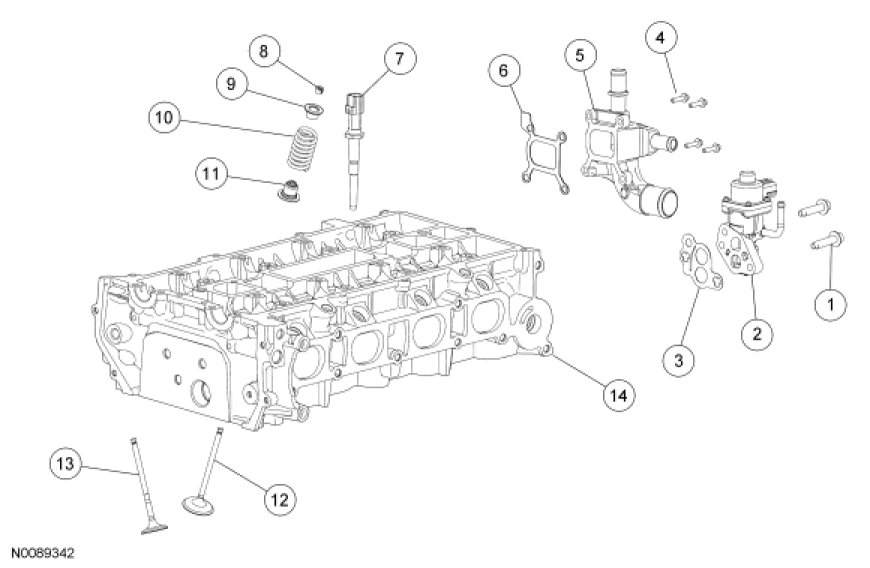 8
7
6
5
4
9
10
11
1
2
3
14
13
12
N0089342