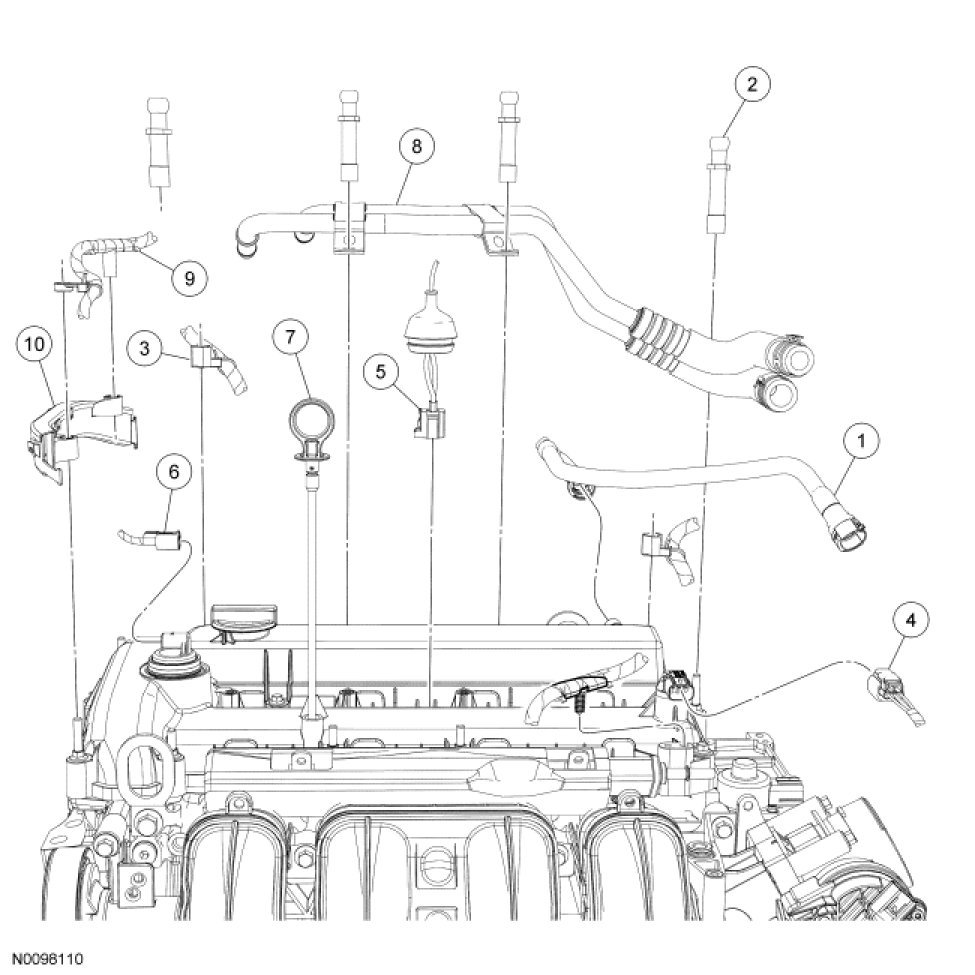 2
8
9
10
3
7
5
1
6
4
N0096110