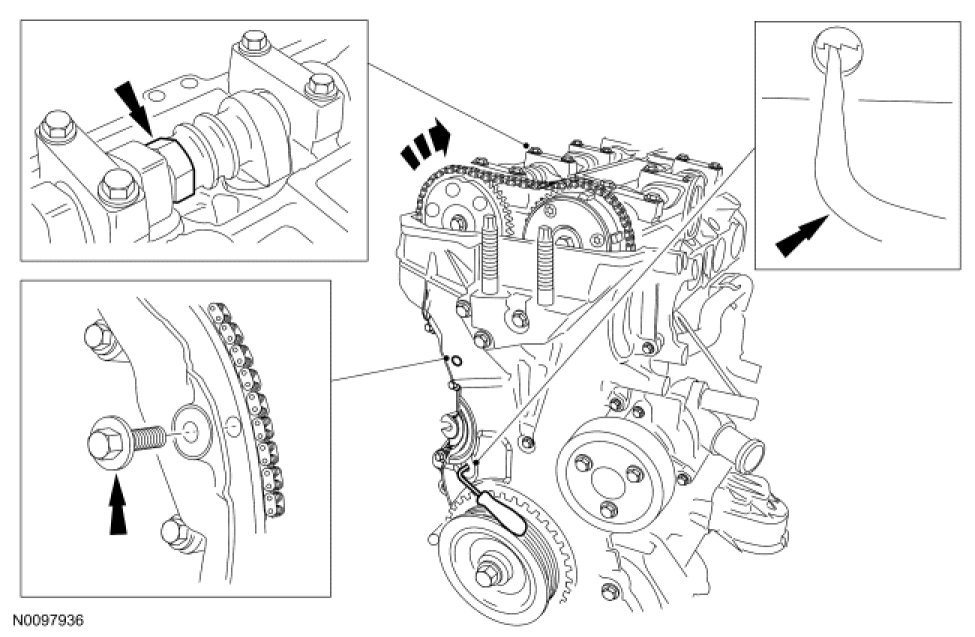 N0097936