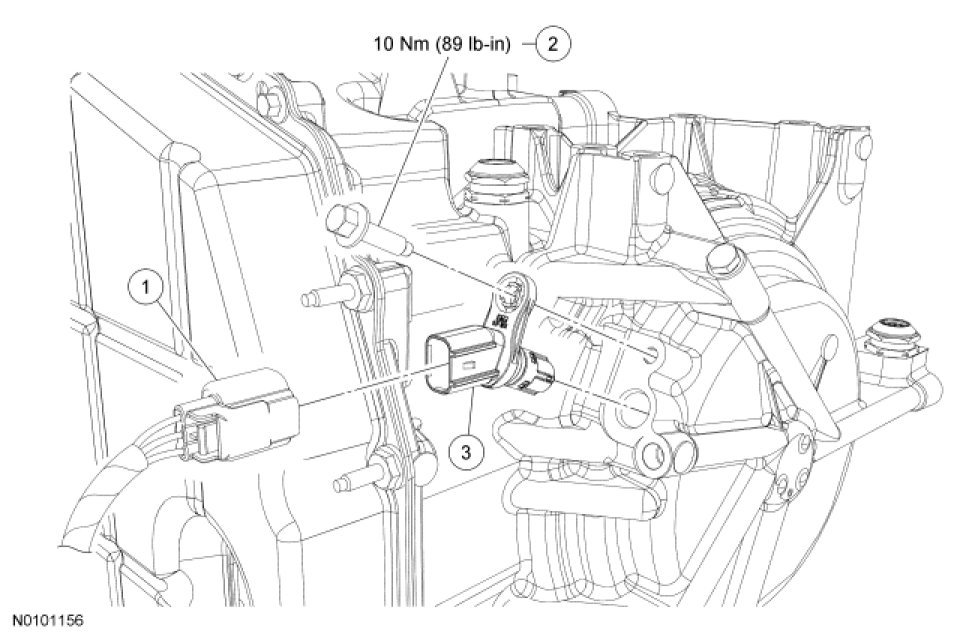 10 Nm (89 lb-in) 2

1

3

N0101156