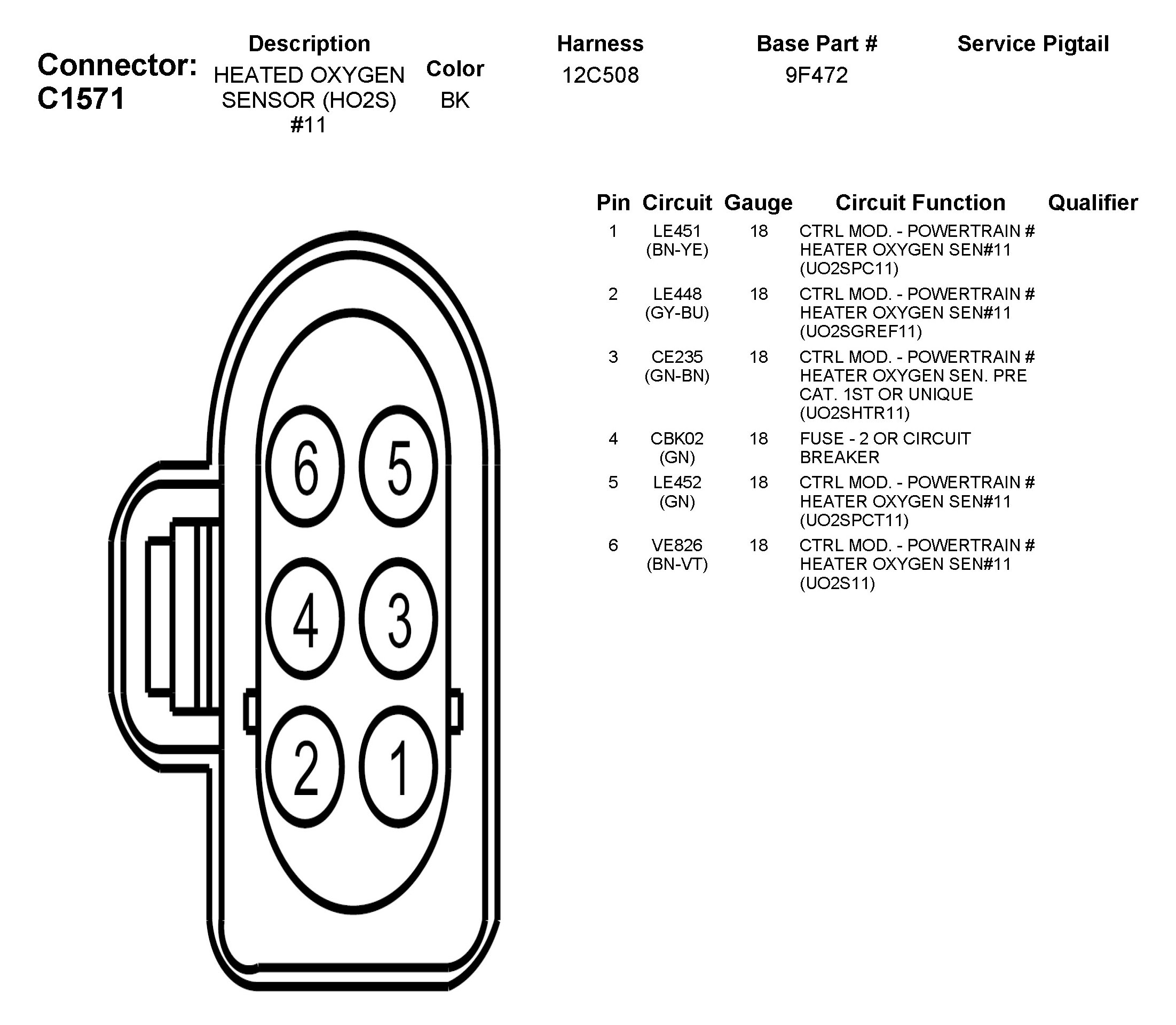 Connector: C1571

| Description | Color | Harness | Base Part # | Service Pigtail |
|---|---|---|---|---|
| HEATED OXYGEN SENSOR (HO2S) #11 | BK | 12C508 | 9F472 | |

6 5
4 3
2 1

| Pin | Circuit | Gauge | Circuit Function | Qualifier |
|---|---|---|---|---|
| 1 | LE451 (BN-YE) | 18 | CTRL MOD. - POWERTRAIN # HEATER OXYGEN SEN#11 (UO2SPC11) | |
| 2 | LE448 (GY-BU) | 18 | CTRL MOD. - POWERTRAIN # HEATER OXYGEN SEN#11 (UO2SGREF11) | |
| 3 | CE235 (GN-BN) | 18 | CTRL MOD. - POWERTRAIN # HEATER OXYGEN SEN. PRE CAT. 1ST OR UNIQUE (UO2SHTR11) | |
| 4 | CBK02 (GN) | 18 | FUSE - 2 OR CIRCUIT BREAKER | |
| 5 | LE452 (GN) | 18 | CTRL MOD. - POWERTRAIN # HEATER OXYGEN SEN#11 (UO2SPCT11) | |
| 6 | VE826 (BN-VT) | 18 | CTRL MOD. - POWERTRAIN # HEATER OXYGEN SEN#11 (UO2S11) | |