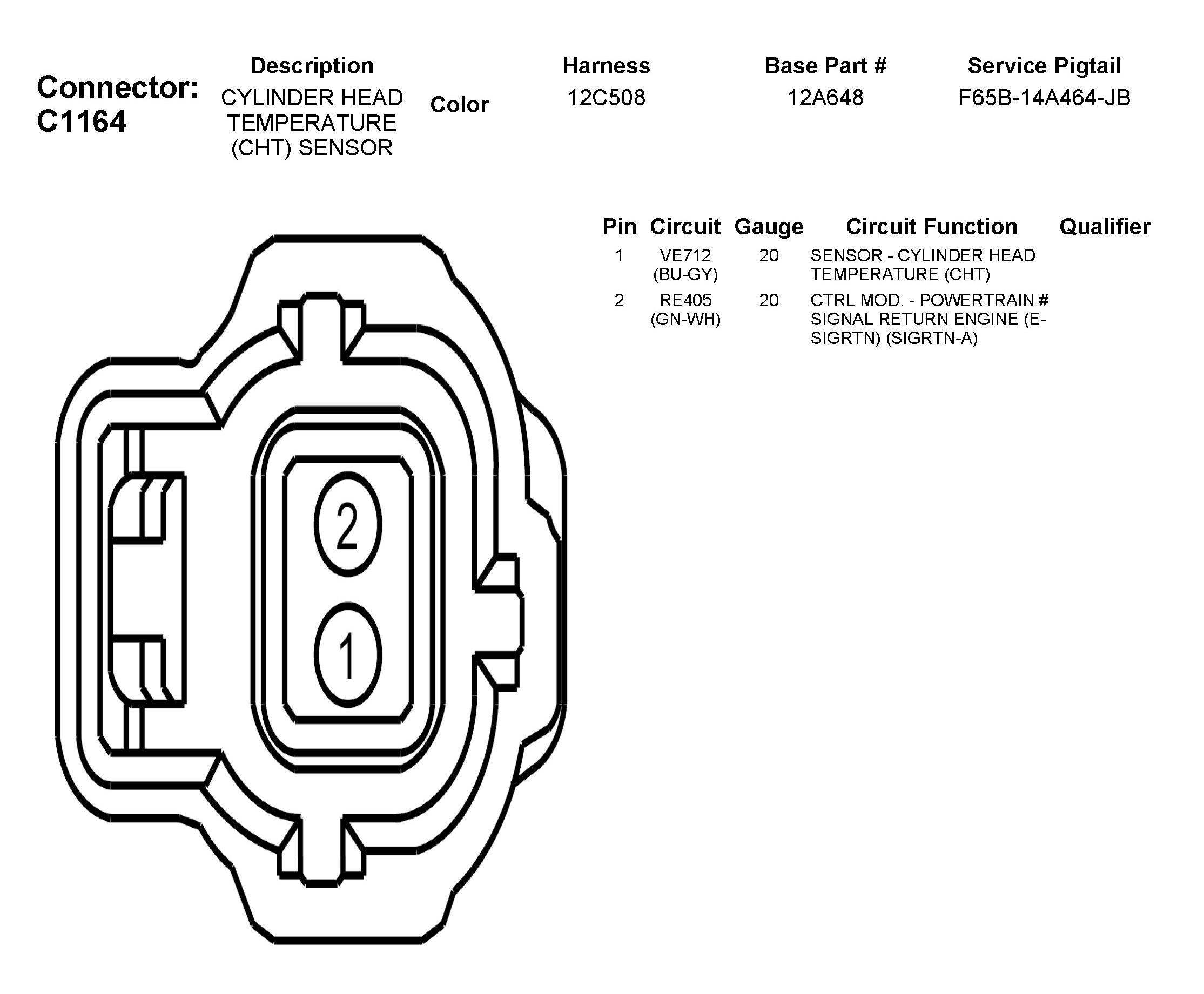 Connector: C1164

| Description | Color | Harness | Base Part # | Service Pigtail |
|---|---|---|---|---|
| CYLINDER HEAD TEMPERATURE (CHT) SENSOR | | 12C508 | 12A648 | F65B-14A464-JB |

| Pin | Circuit | Gauge | Circuit Function | Qualifier |
|---|---|---|---|---|
| 1 | VE712 (BU-GY) | 20 | SENSOR - CYLINDER HEAD TEMPERATURE (CHT) | |
| 2 | RE405 (GN-WH) | 20 | CTRL MOD. - POWERTRAIN # SIGNAL RETURN ENGINE (E-SIGRTN) (SIGRTN-A) | |

2
1