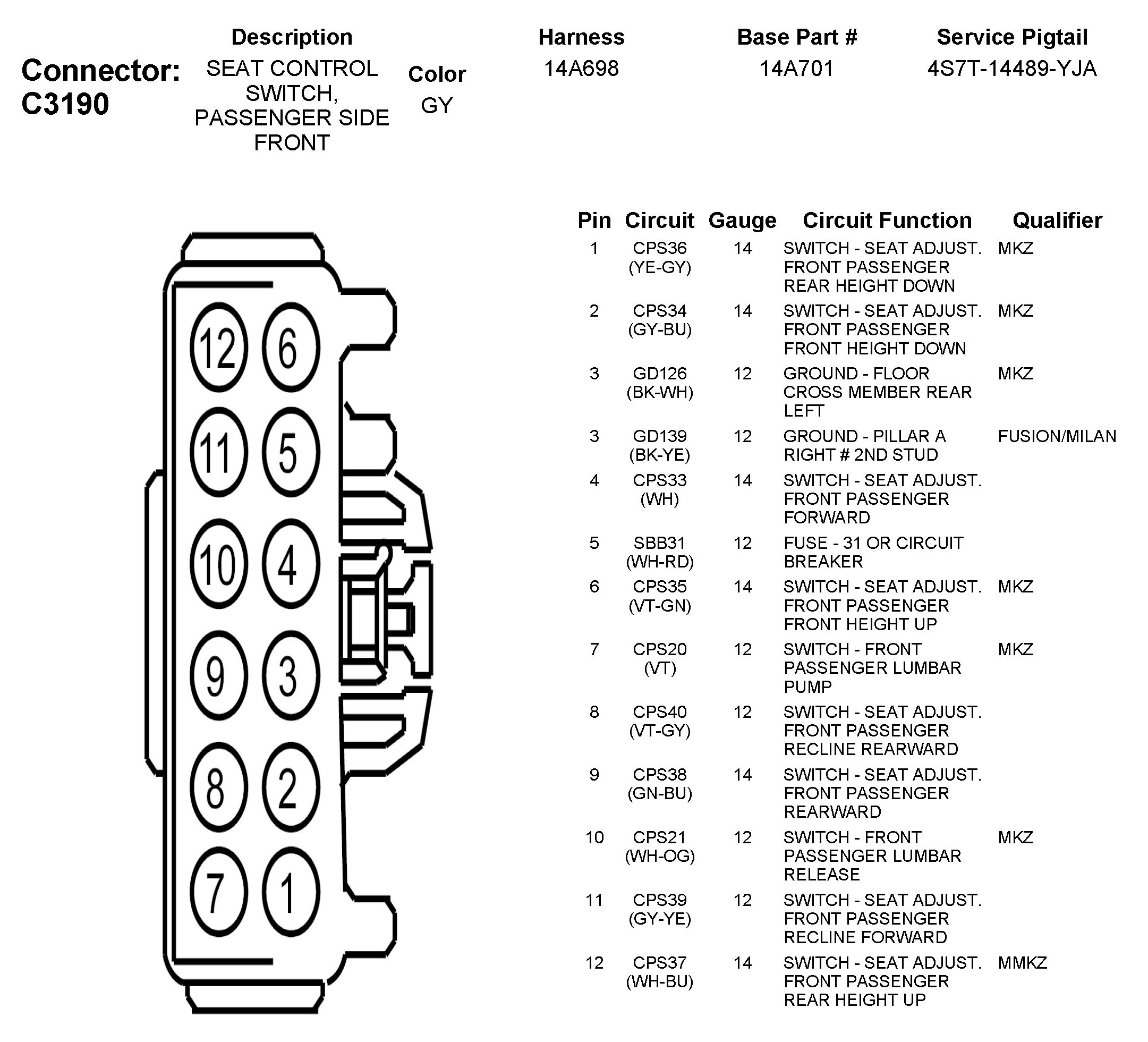 Connector: C3190

| Description | Color | Harness | Base Part # | Service Pigtail |
|---|---|---|---|---|
| SEAT CONTROL SWITCH, PASSENGER SIDE FRONT | GY | 14A698 | 14A701 | 4S7T-14489-YJA |

12 6
11 5
10 4
9 3
8 2
7 1

| Pin | Circuit | Gauge | Circuit Function | Qualifier |
|---|---|---|---|---|
| 1 | CPS36 (YE-GY) | 14 | SWITCH - SEAT ADJUST. FRONT PASSENGER REAR HEIGHT DOWN | MKZ |
| 2 | CPS34 (GY-BU) | 14 | SWITCH - SEAT ADJUST. FRONT PASSENGER FRONT HEIGHT DOWN | MKZ |
| 3 | GD126 (BK-WH) | 12 | GROUND - FLOOR CROSS MEMBER REAR LEFT | MKZ |
| 3 | GD139 (BK-YE) | 12 | GROUND - PILLAR A RIGHT # 2ND STUD | FUSION/MILAN |
| 4 | CPS33 (WH) | 14 | SWITCH - SEAT ADJUST. FRONT PASSENGER FORWARD | |
| 5 | SBB31 (WH-RD) | 12 | FUSE - 31 OR CIRCUIT BREAKER | |
| 6 | CPS35 (VT-GN) | 14 | SWITCH - SEAT ADJUST. FRONT PASSENGER FRONT HEIGHT UP | MKZ |
| 7 | CPS20 (VT) | 12 | SWITCH - FRONT PASSENGER LUMBAR PUMP | MKZ |
| 8 | CPS40 (VT-GY) | 12 | SWITCH - SEAT ADJUST. FRONT PASSENGER RECLINE REARWARD | |
| 9 | CPS38 (GN-BU) | 14 | SWITCH - SEAT ADJUST. FRONT PASSENGER REARWARD | |
| 10 | CPS21 (WH-OG) | 12 | SWITCH - FRONT PASSENGER LUMBAR RELEASE | MKZ |
| 11 | CPS39 (GY-YE) | 12 | SWITCH - SEAT ADJUST. FRONT PASSENGER RECLINE FORWARD | |
| 12 | CPS37 (WH-BU) | 14 | SWITCH - SEAT ADJUST. FRONT PASSENGER REAR HEIGHT UP | MMKZ |