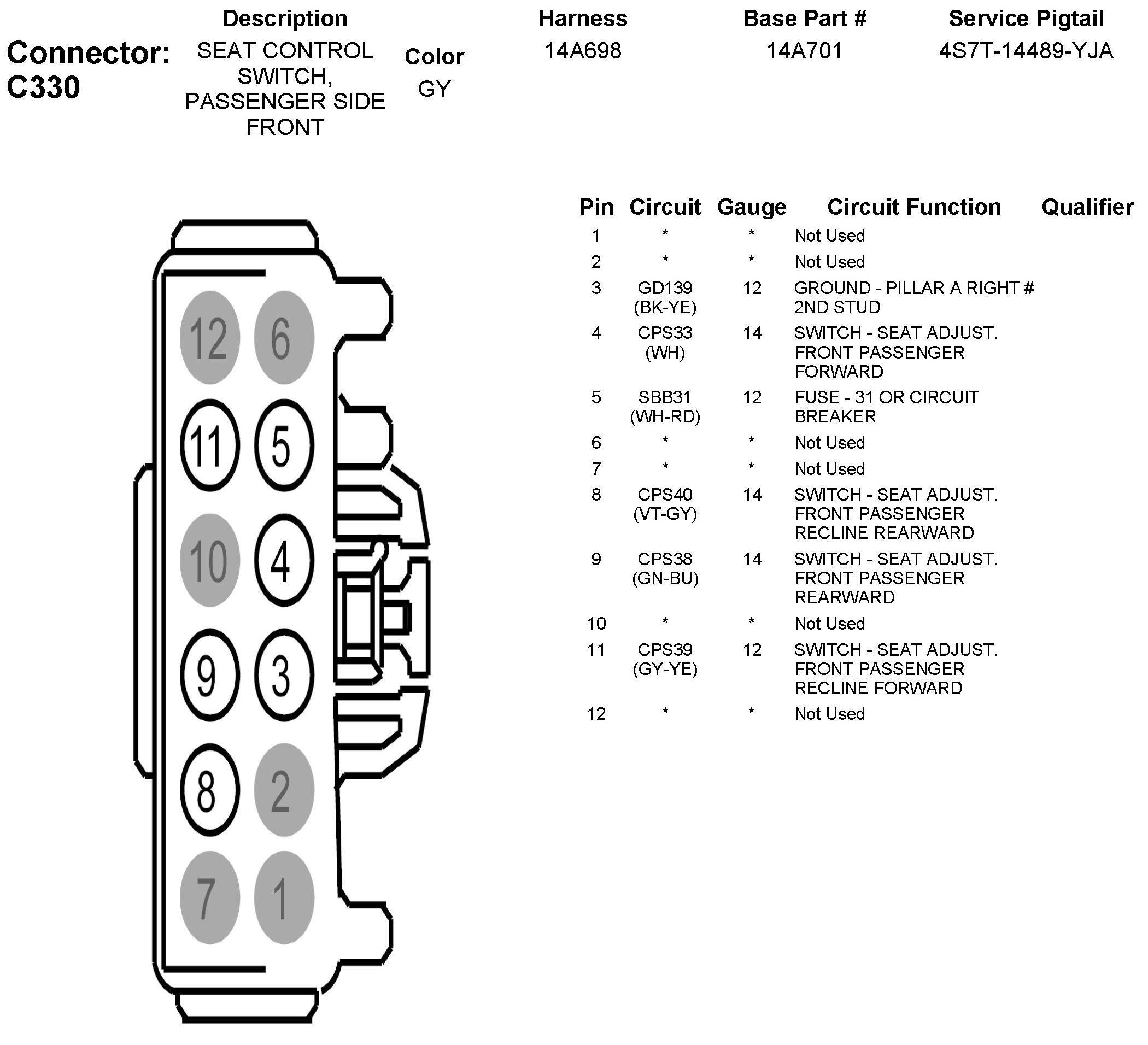 Connector: C330

| Description | Color | Harness | Base Part # | Service Pigtail |
|---|---|---|---|---|
| SEAT CONTROL SWITCH, PASSENGER SIDE FRONT | GY | 14A698 | 14A701 | 4S7T-14489-YJA |

12 6
11 5
10 4
9 3
8 2
7 1

| Pin | Circuit | Gauge | Circuit Function | Qualifier |
|---|---|---|---|---|
| 1 | * | * | Not Used | |
| 2 | * | * | Not Used | |
| 3 | GD139 (BK-YE) | 12 | GROUND - PILLAR A RIGHT # 2ND STUD | |
| 4 | CPS33 (WH) | 14 | SWITCH - SEAT ADJUST. FRONT PASSENGER FORWARD | |
| 5 | SBB31 (WH-RD) | 12 | FUSE - 31 OR CIRCUIT BREAKER | |
| 6 | * | * | Not Used | |
| 7 | * | * | Not Used | |
| 8 | CPS40 (VT-GY) | 14 | SWITCH - SEAT ADJUST. FRONT PASSENGER RECLINE REARWARD | |
| 9 | CPS38 (GN-BU) | 14 | SWITCH - SEAT ADJUST. FRONT PASSENGER REARWARD | |
| 10 | * | * | Not Used | |
| 11 | CPS39 (GY-YE) | 12 | SWITCH - SEAT ADJUST. FRONT PASSENGER RECLINE FORWARD | |
| 12 | * | * | Not Used | |